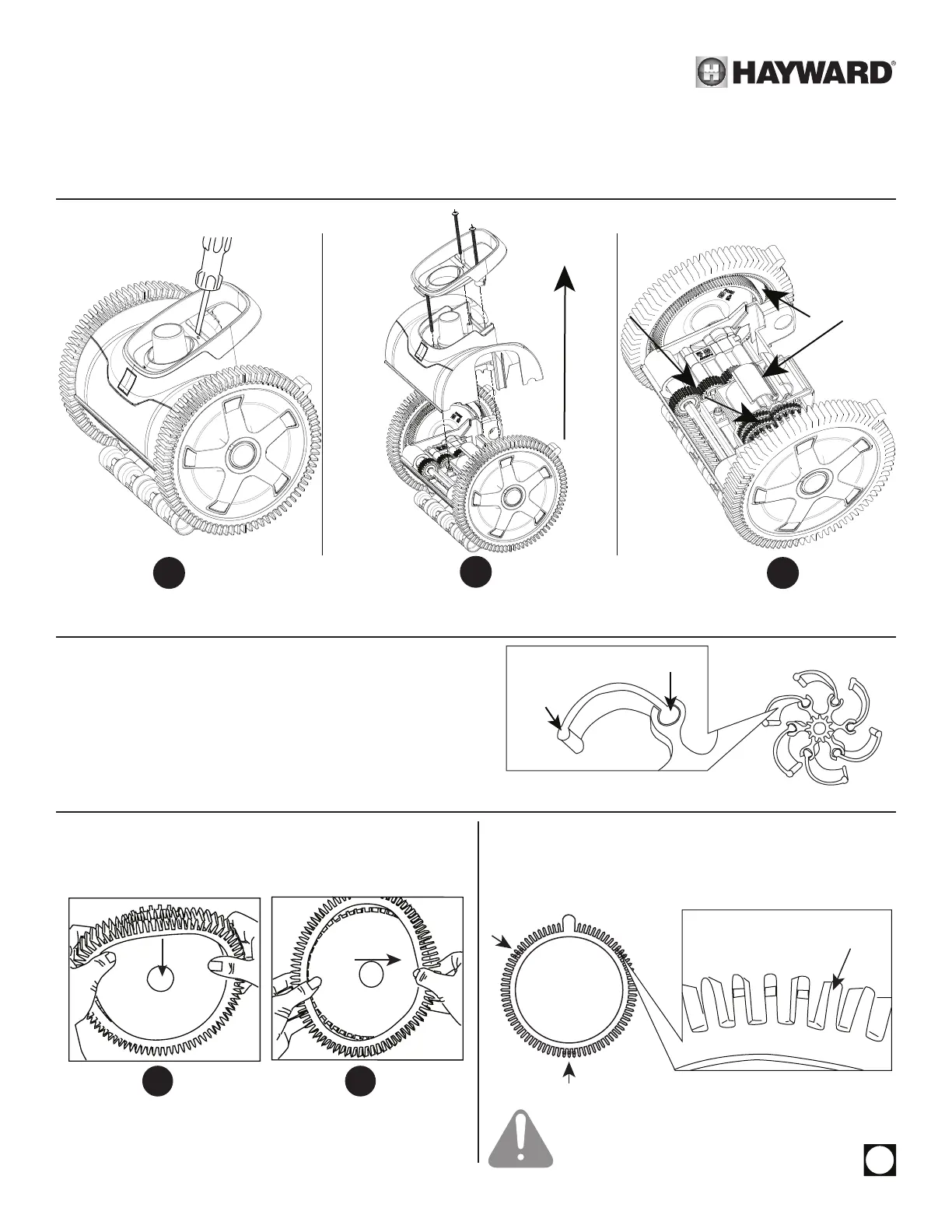 HAYWARD®