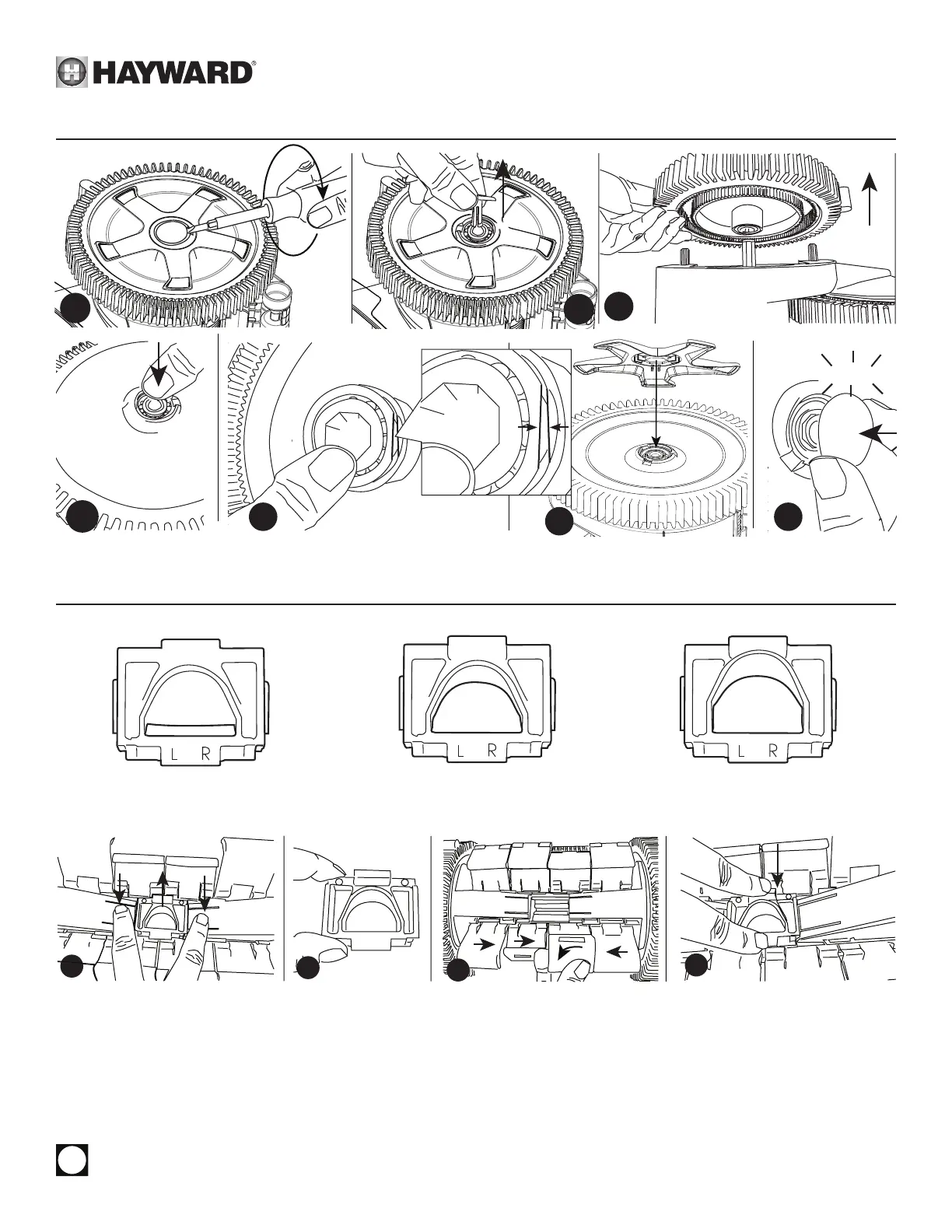 HAYWARD®

L R

L R

L R