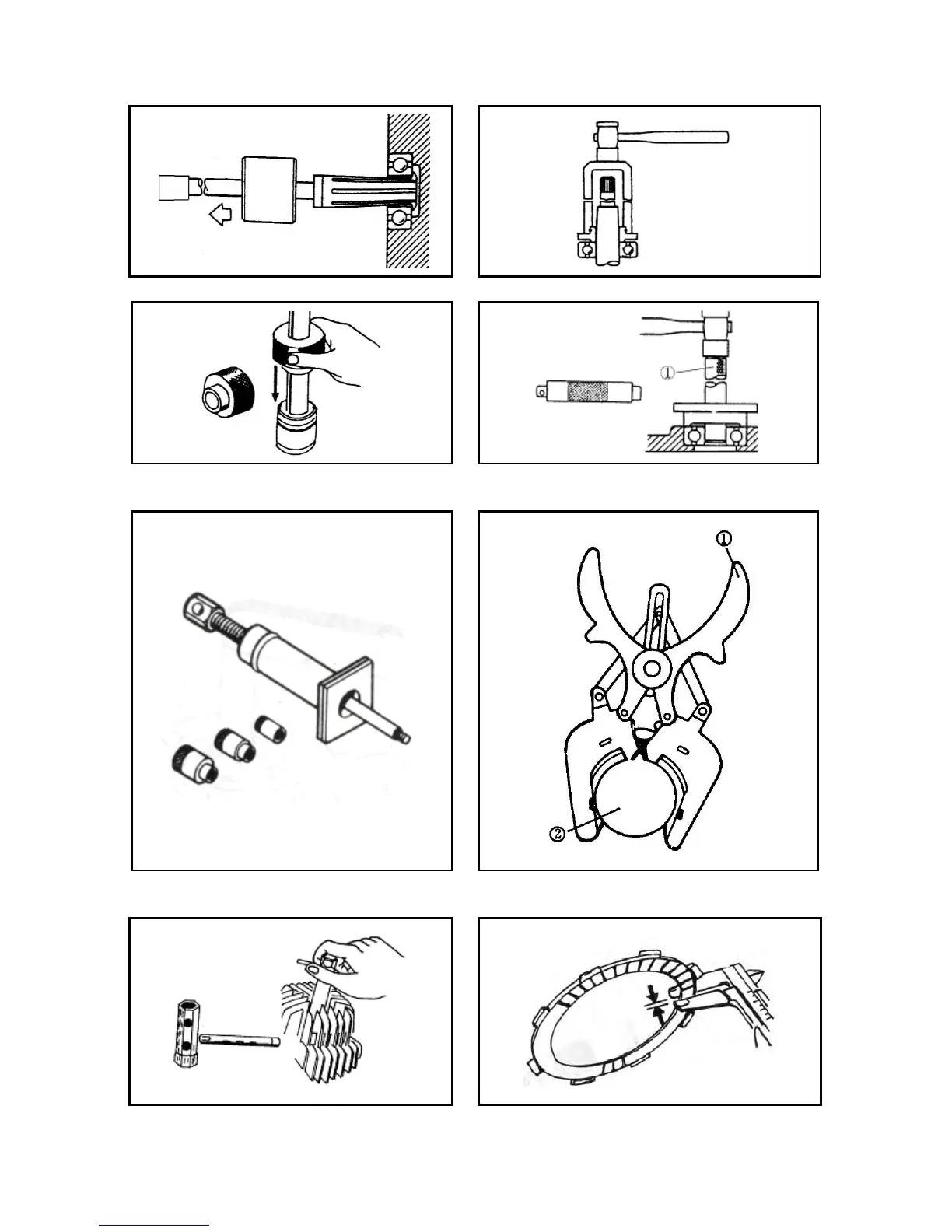 ①

①

②