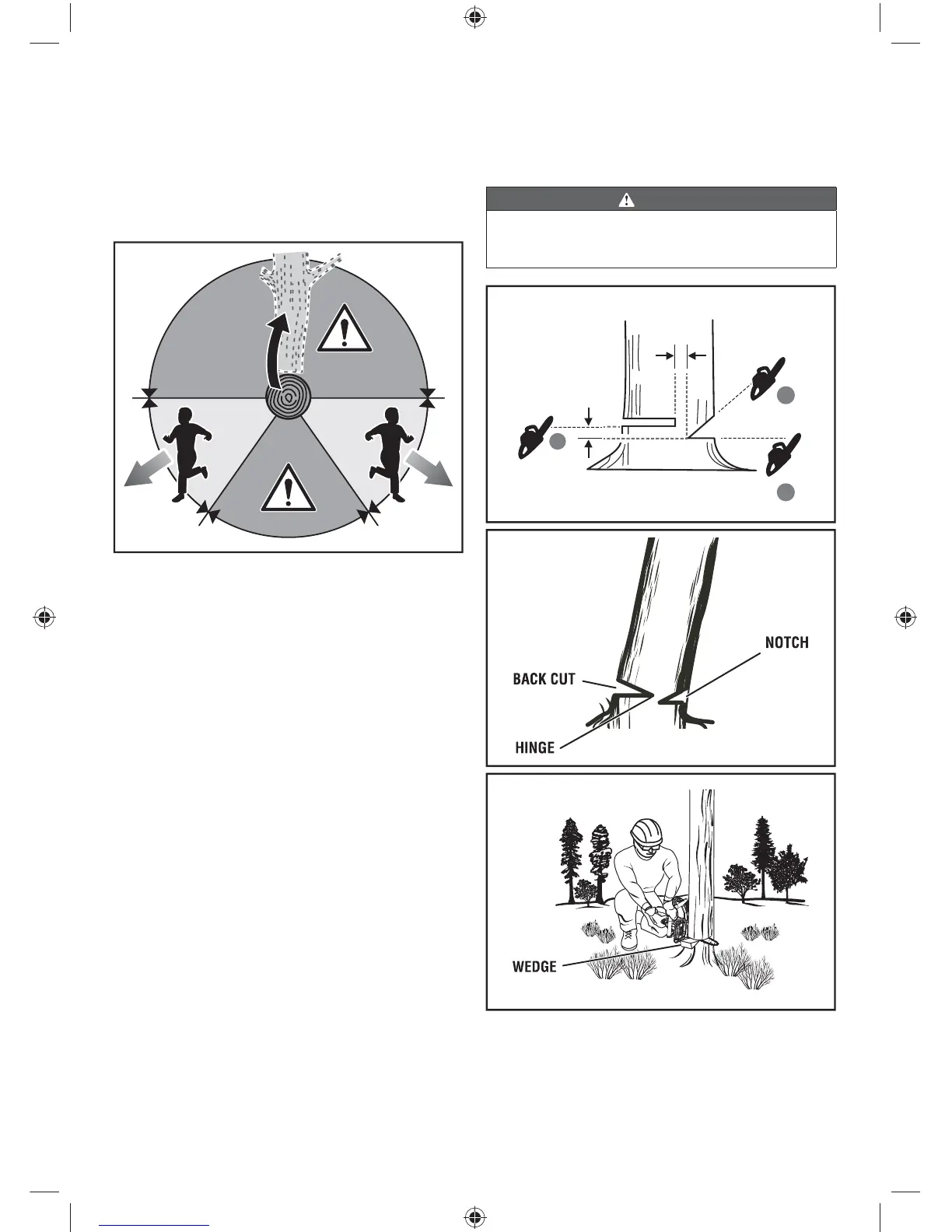 NOTCH

BACK CUT

HINGE

WEDGE