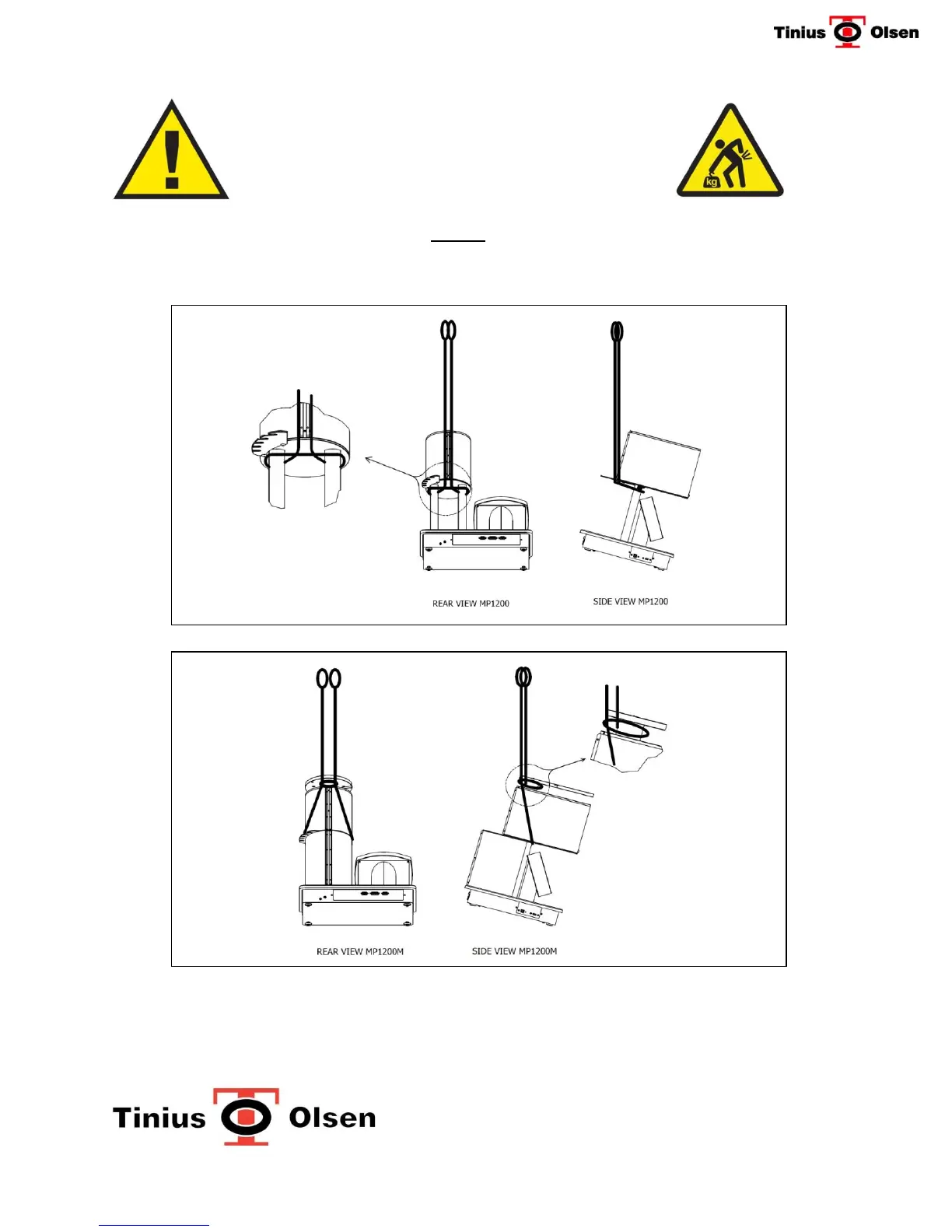 Tinius Olsen

kg

REAR VIEW MP1200

SIDE VIEW MP1200

REAR VIEW MP1200M

SIDE VIEW MP1200M

Tinius Olsen