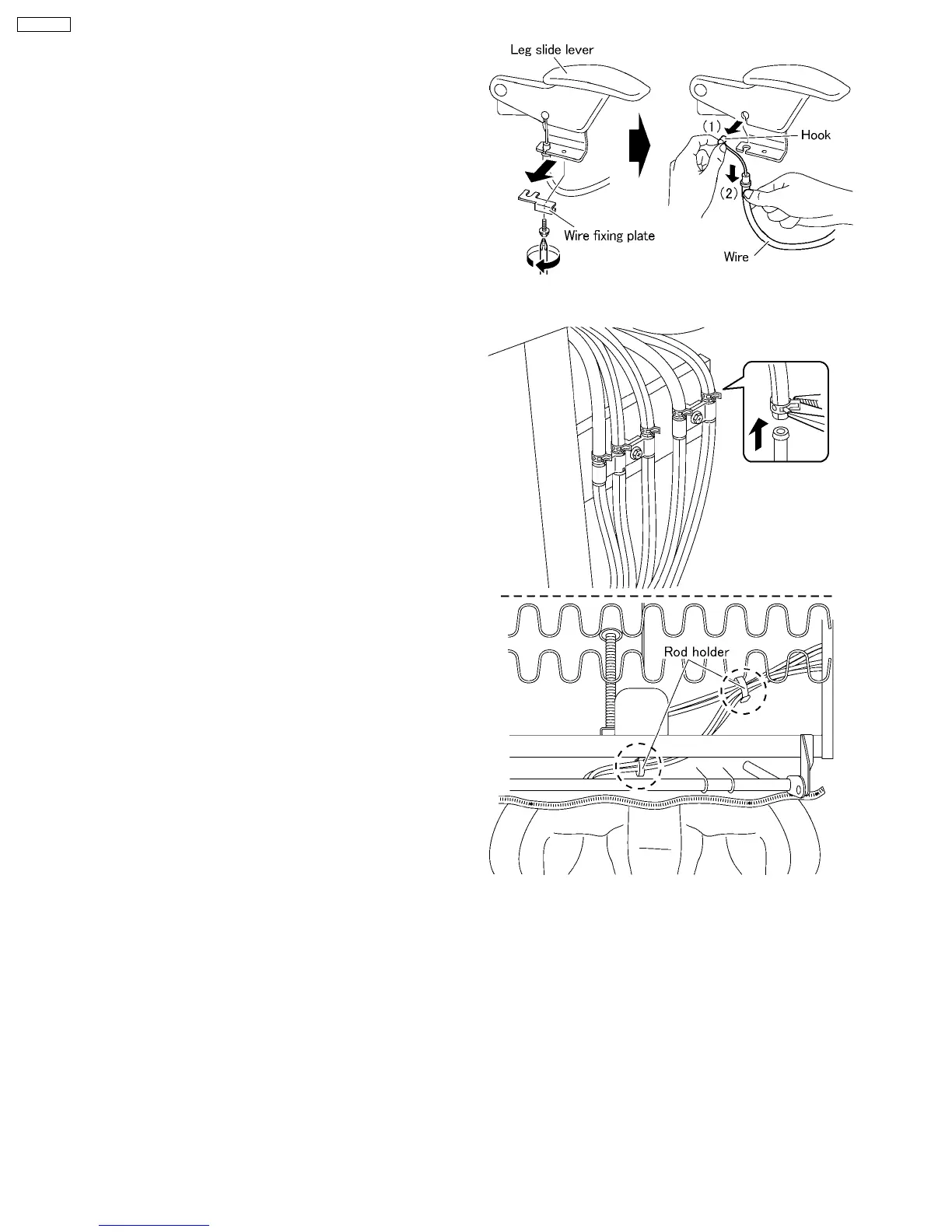 Leg slide lever

(1)

Hook

(2)

Wire fixing plate

Wire

Rod holder