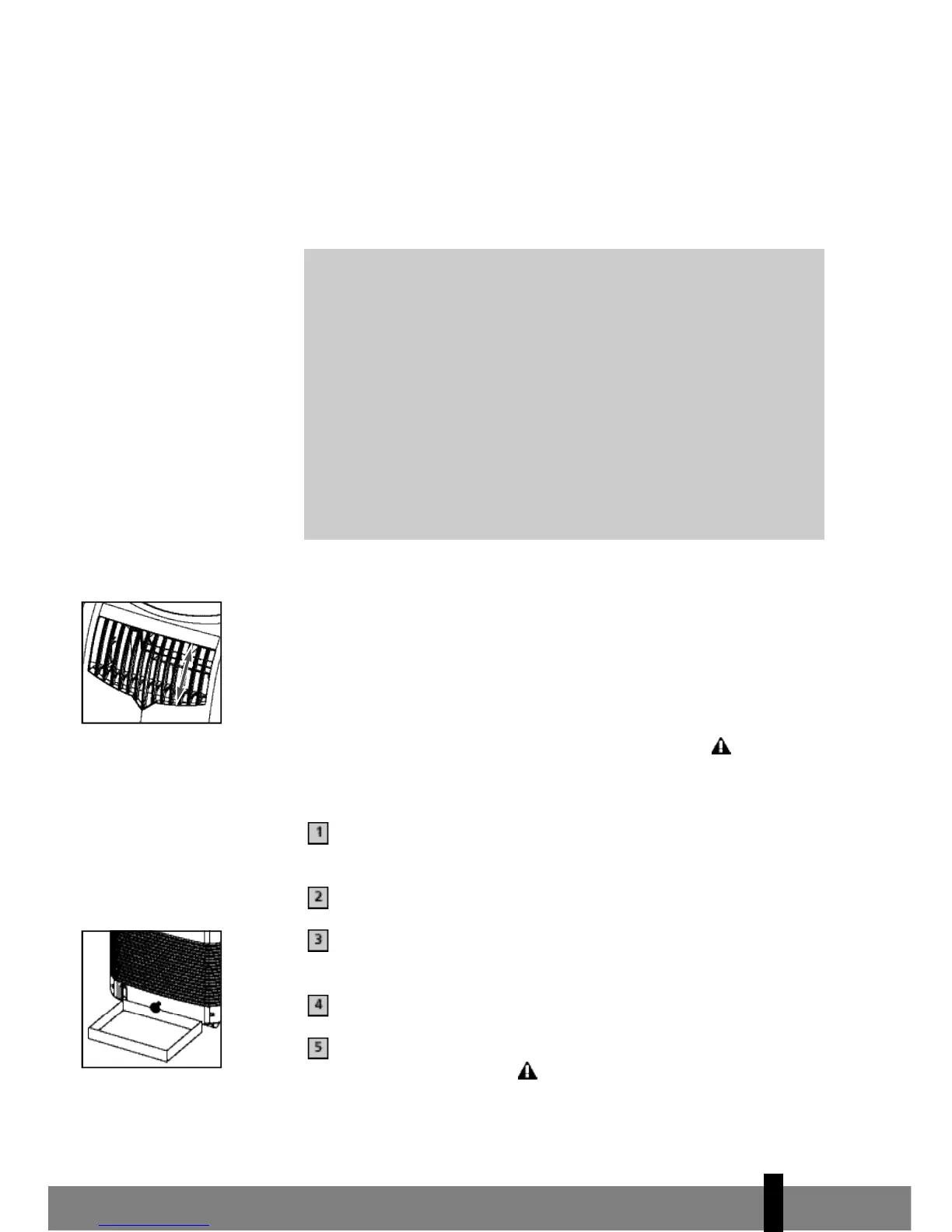 1

2

3

4

5