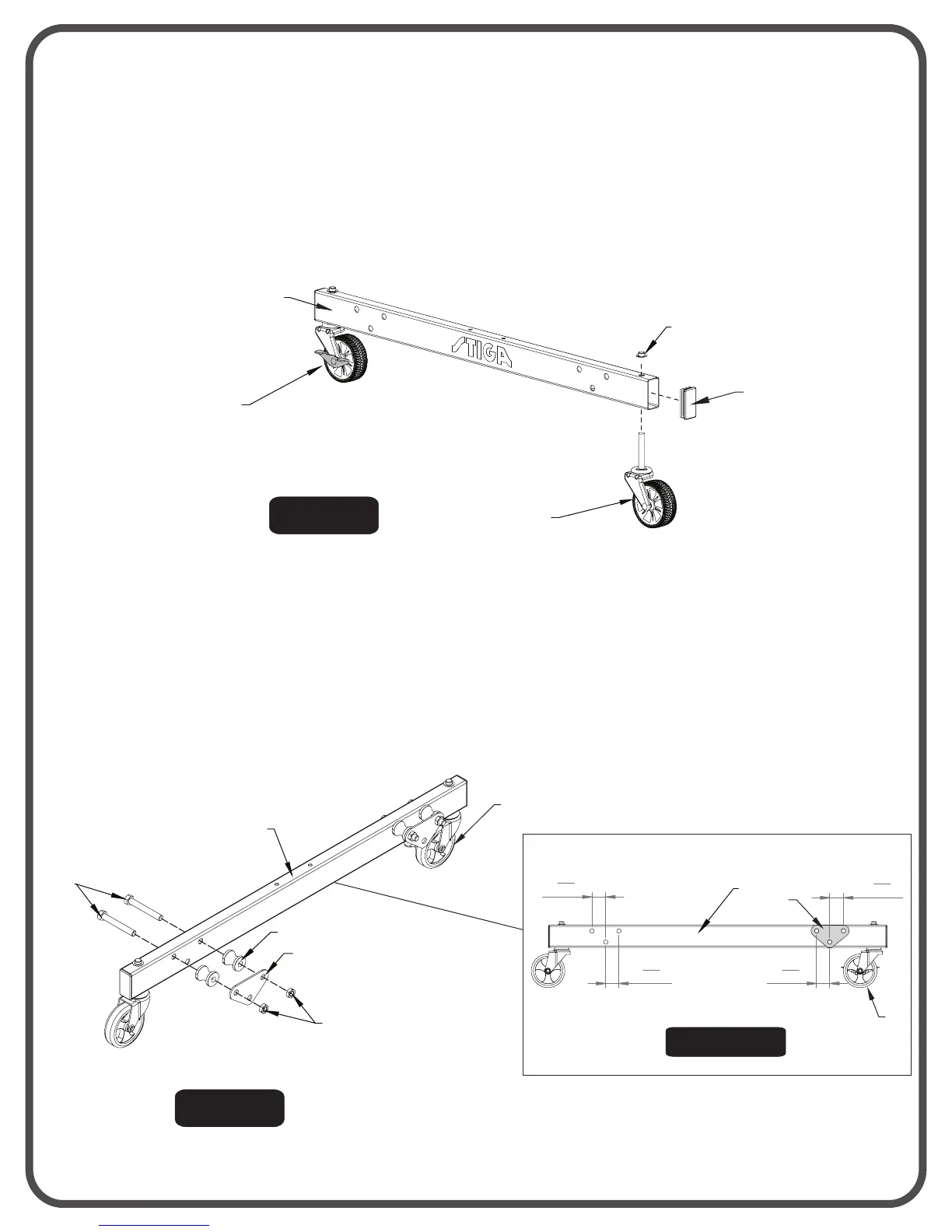 STIGA