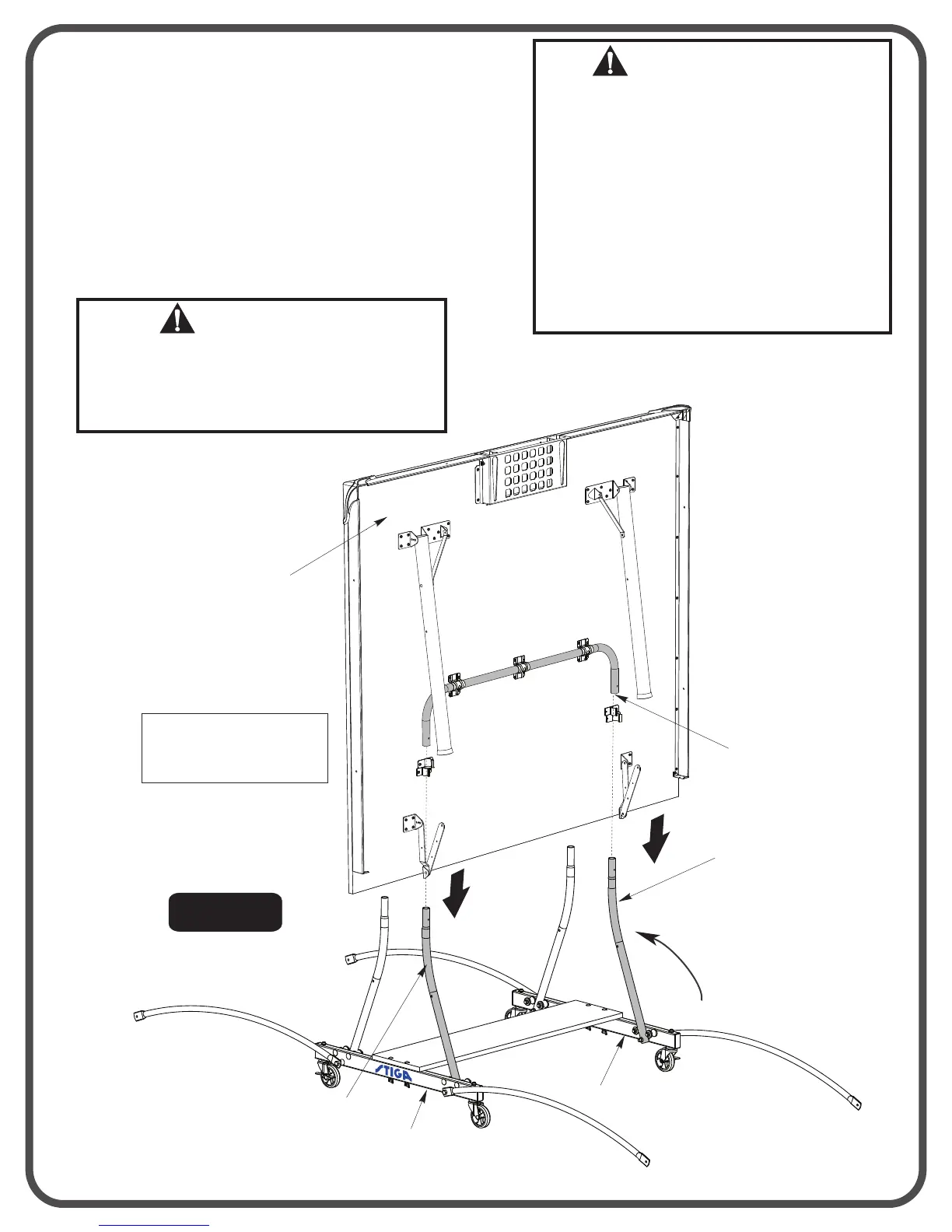 STIGA