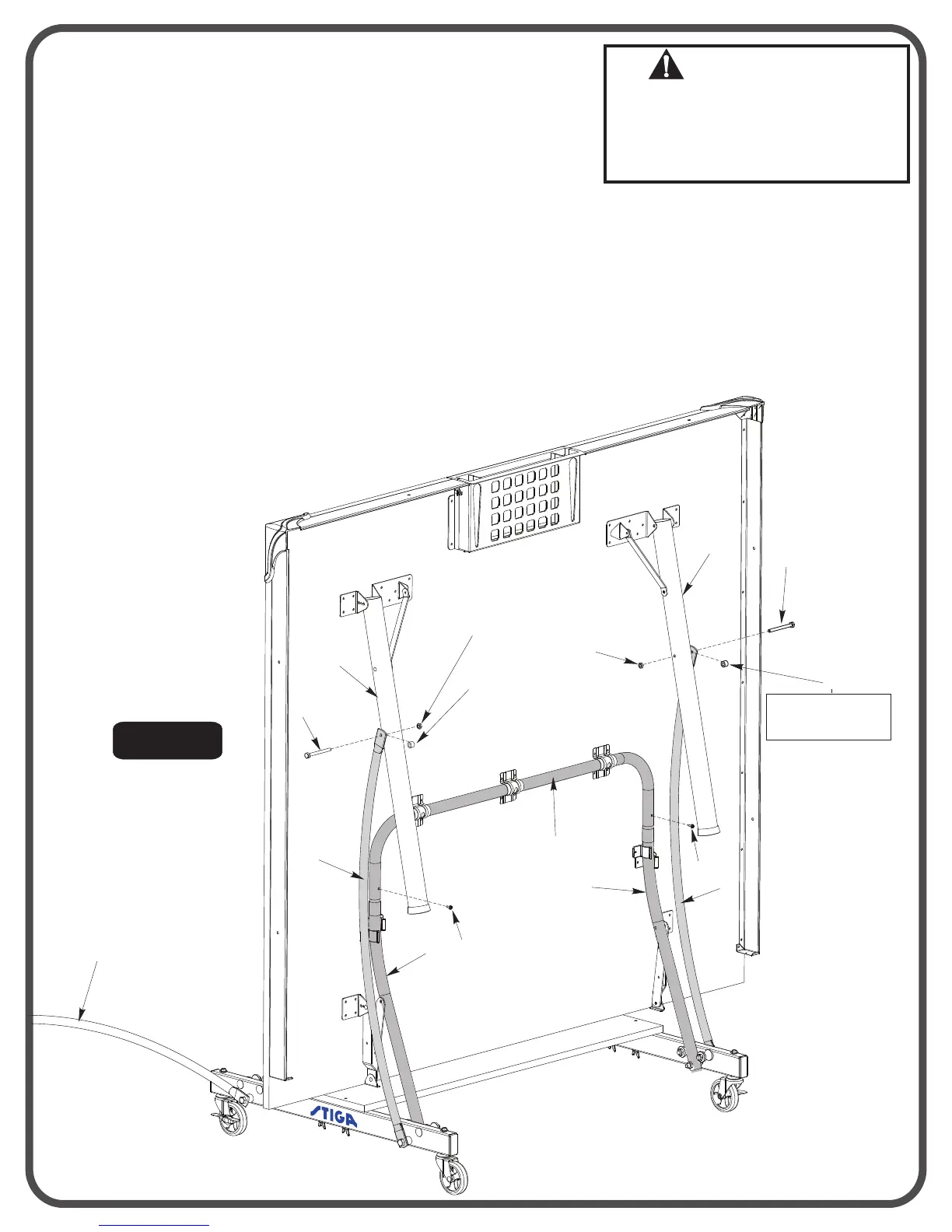 STIGA