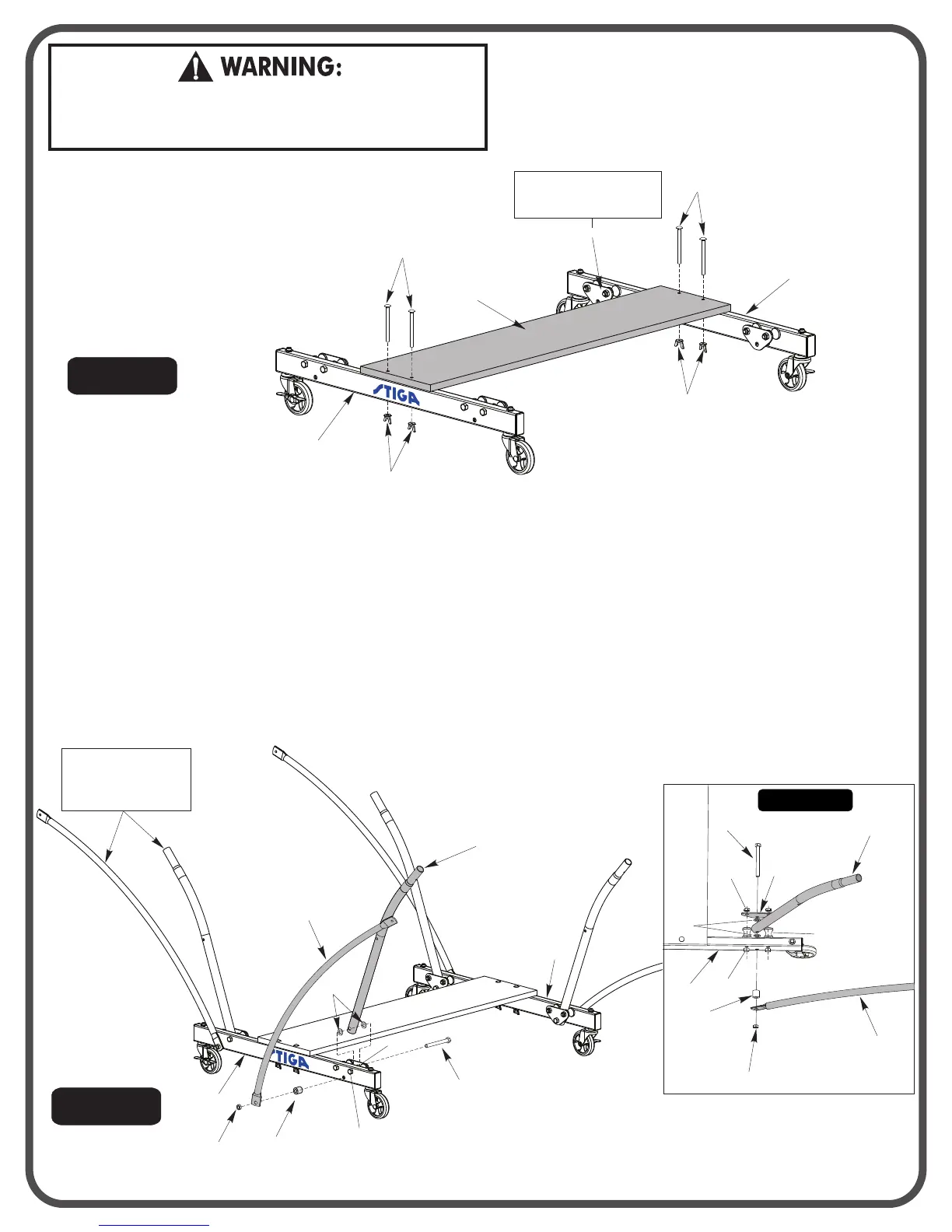 WARNING:

STIGA

STIGA