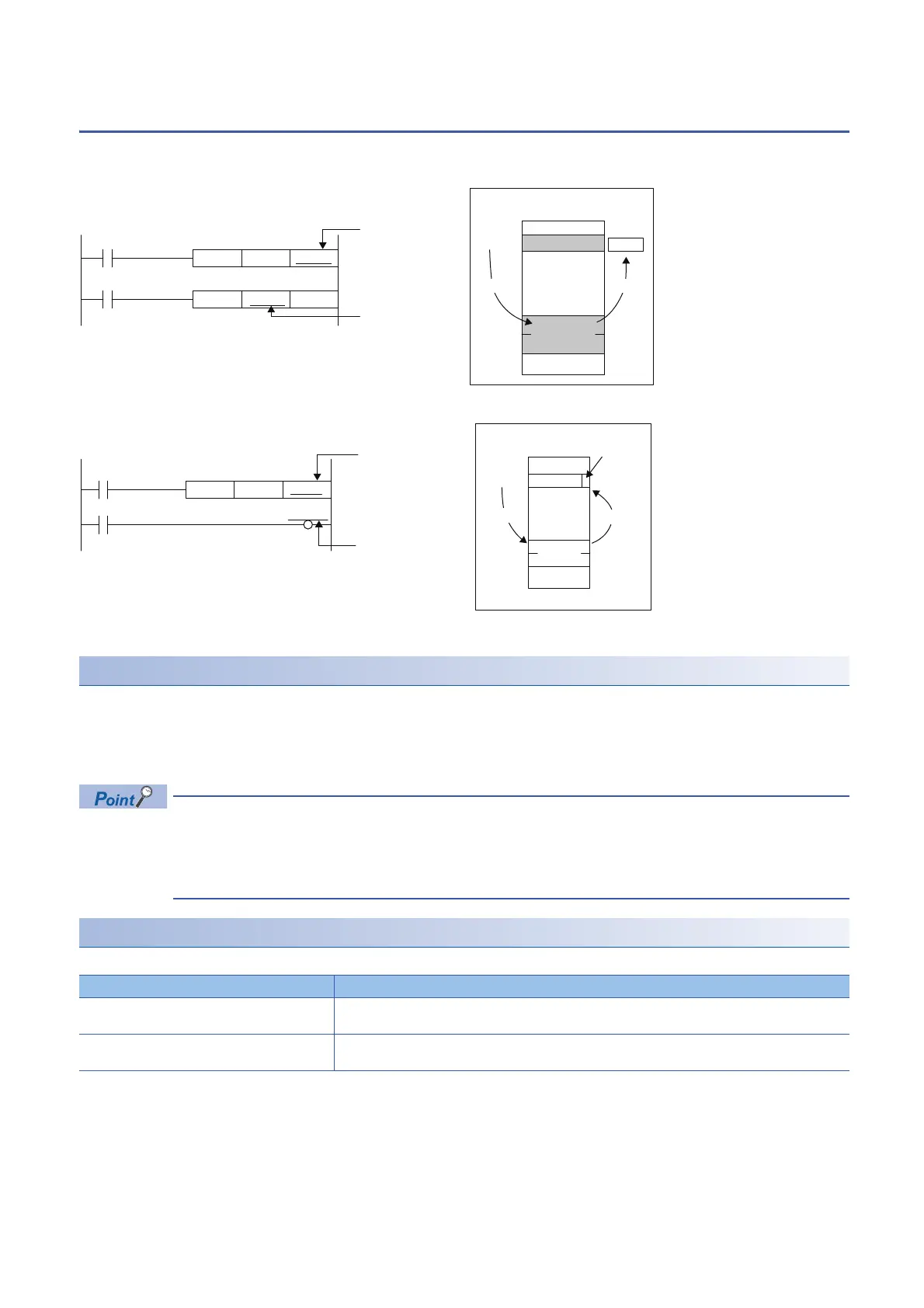 Point