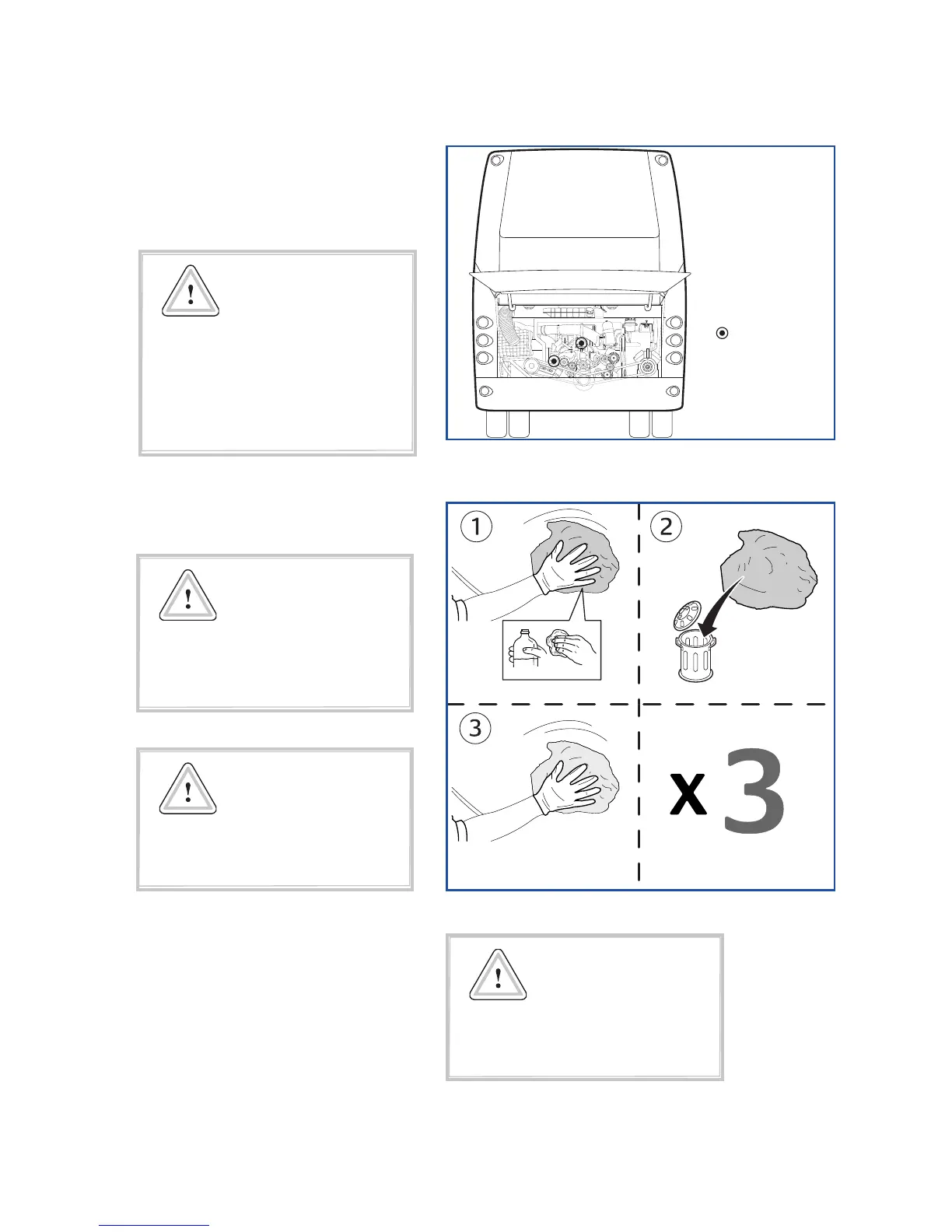 1

2

3

x 3