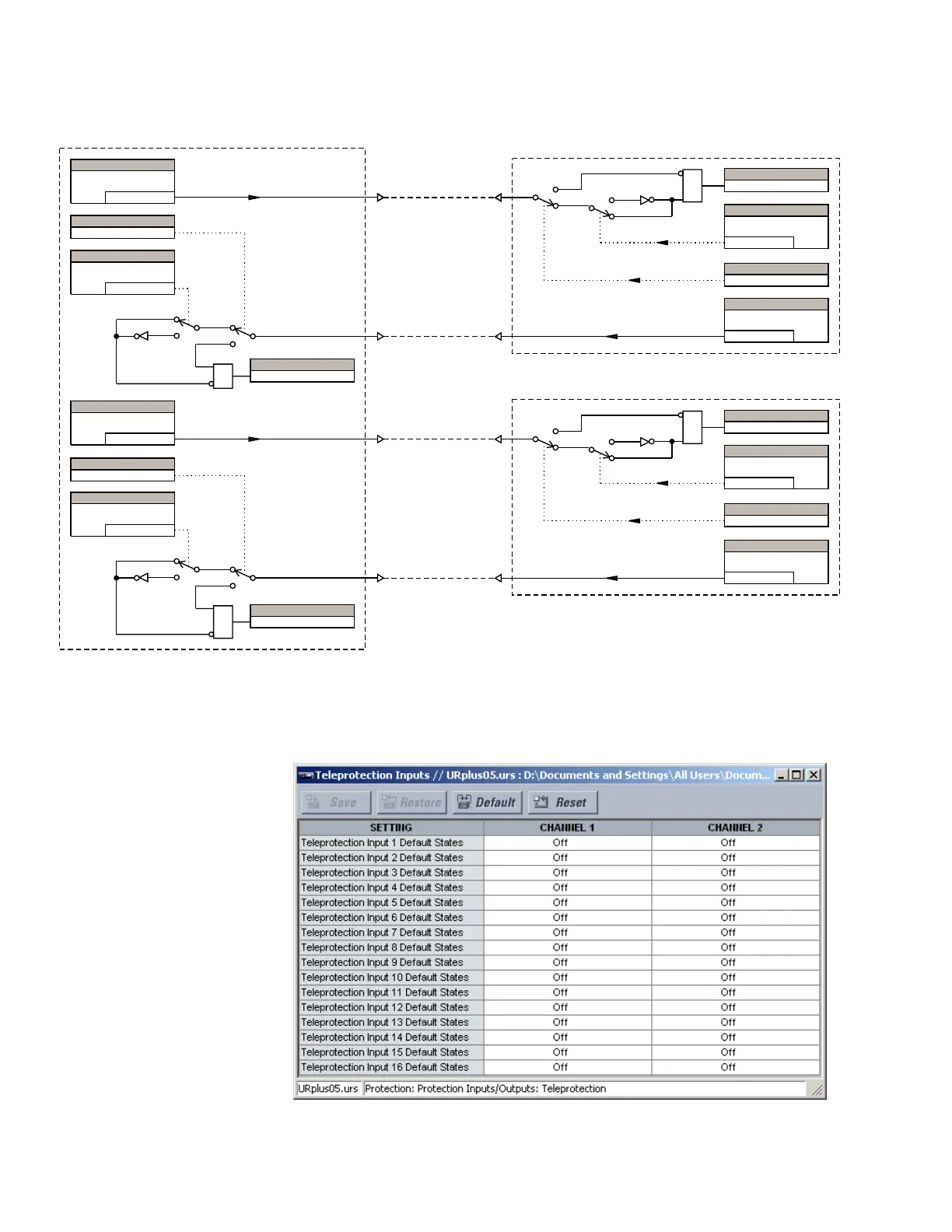 Teleprotection Inputs // URplus05.urs : D:\Documents and Settings\All Users\Docum...

Save Restore Default Reset

| SETTING | CHANNEL 1 | CHANNEL 2 |
|---|---|---|
| Teleprotection Input 1 Default States | Off | Off |
| Teleprotection Input 2 Default States | Off | Off |
| Teleprotection Input 3 Default States | Off | Off |
| Teleprotection Input 4 Default States | Off | Off |
| Teleprotection Input 5 Default States | Off | Off |
| Teleprotection Input 6 Default States | Off | Off |
| Teleprotection Input 7 Default States | Off | Off |
| Teleprotection Input 8 Default States | Off | Off |
| Teleprotection Input 9 Default States | Off | Off |
| Teleprotection Input 10 Default States | Off | Off |
| Teleprotection Input 11 Default States | Off | Off |
| Teleprotection Input 12 Default States | Off | Off |
| Teleprotection Input 13 Default States | Off | Off |
| Teleprotection Input 14 Default States | Off | Off |
| Teleprotection Input 15 Default States | Off | Off |
| Teleprotection Input 16 Default States | Off | Off |

URplus05.urs Protection: Protection Inputs/Outputs: Teleprotection