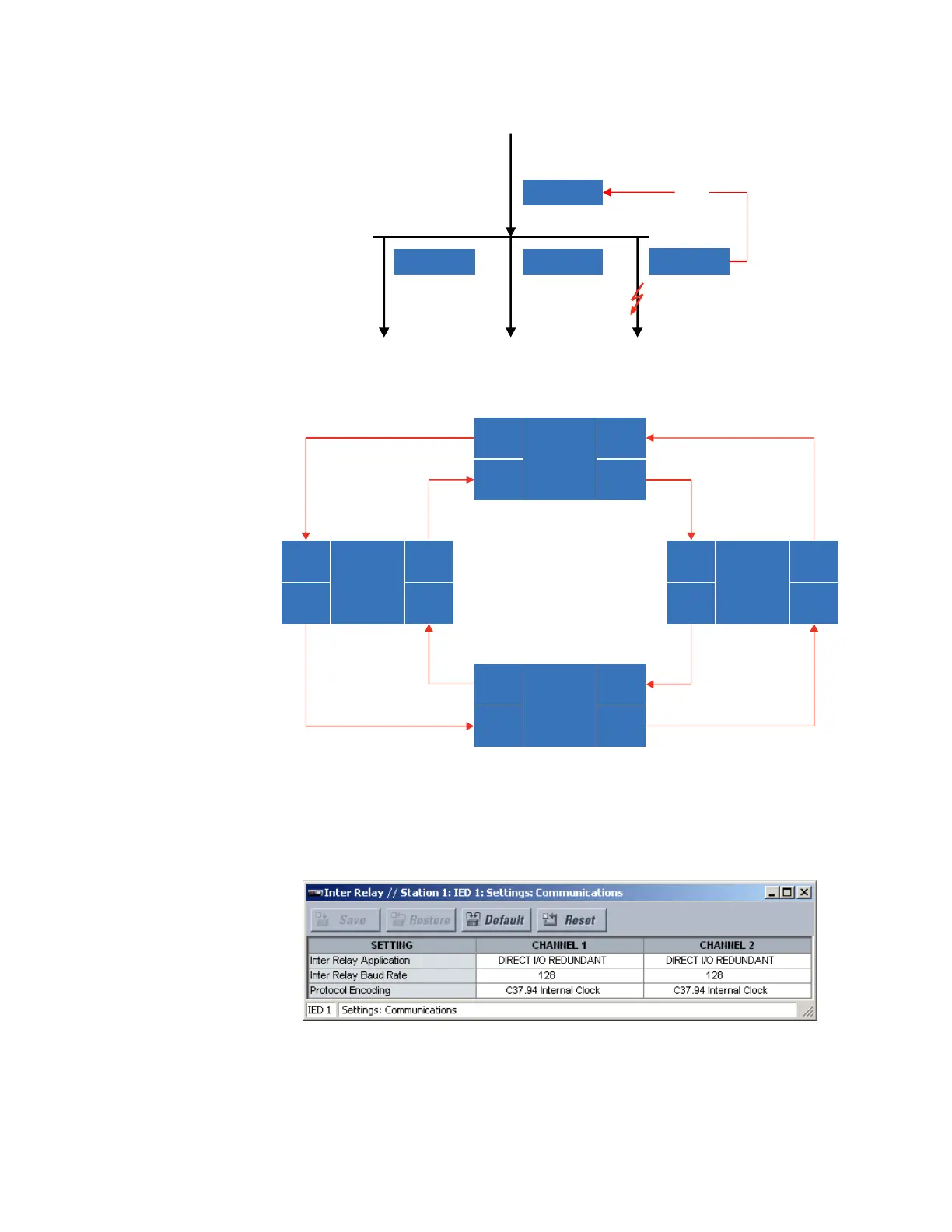 Inter Relay // Station 1: IED 1: Settings: Communications

Save Restore Default Reset

| SETTING | CHANNEL 1 | CHANNEL 2 |
|---|---|---|
| Inter Relay Application | DIRECT I/O REDUNDANT | DIRECT I/O REDUNDANT |
| Inter Relay Baud Rate | 128 | 128 |
| Protocol Encoding | C37.94 Internal Clock | C37.94 Internal Clock |

IED 1 Settings: Communications