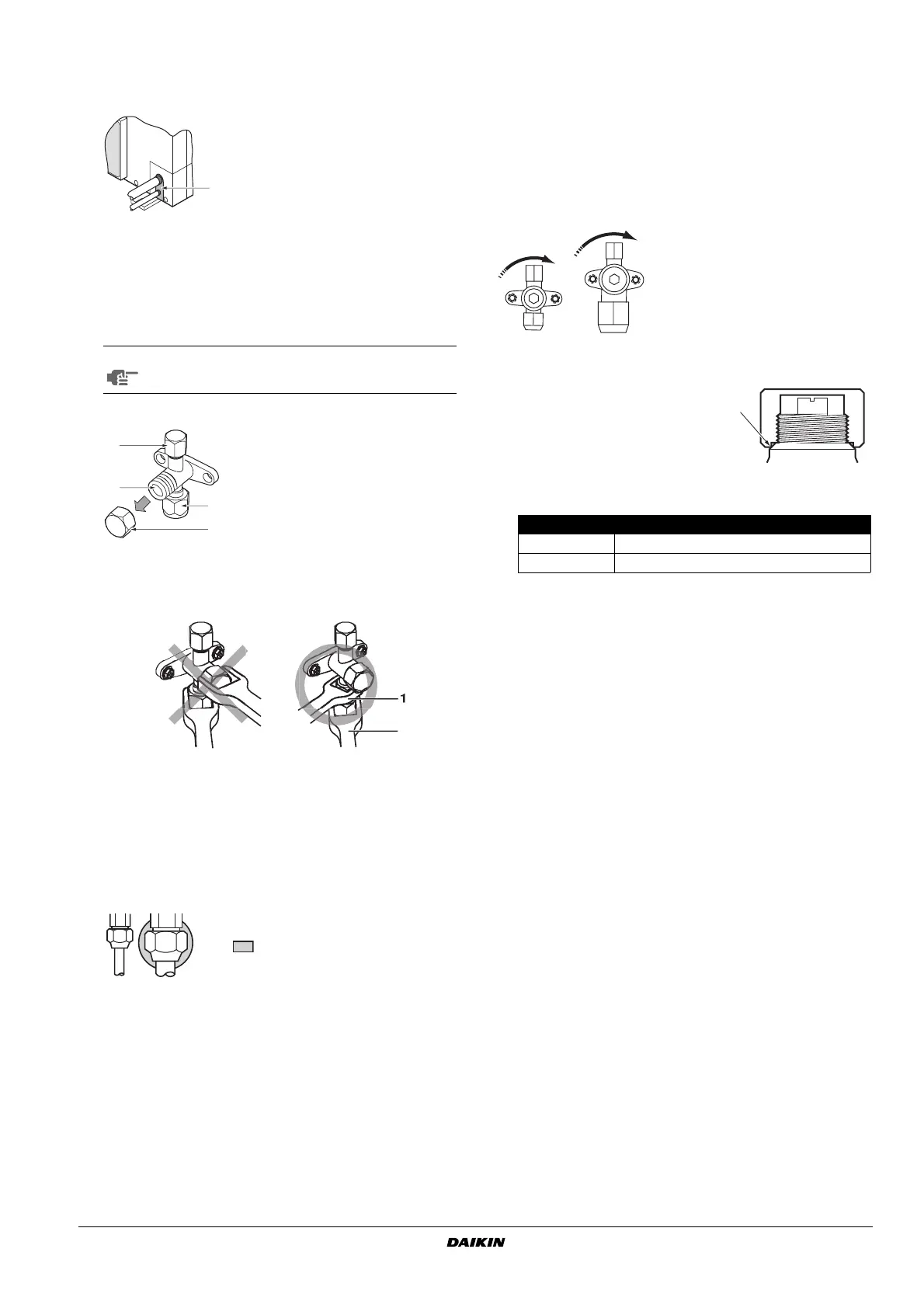 1

DAIKIN