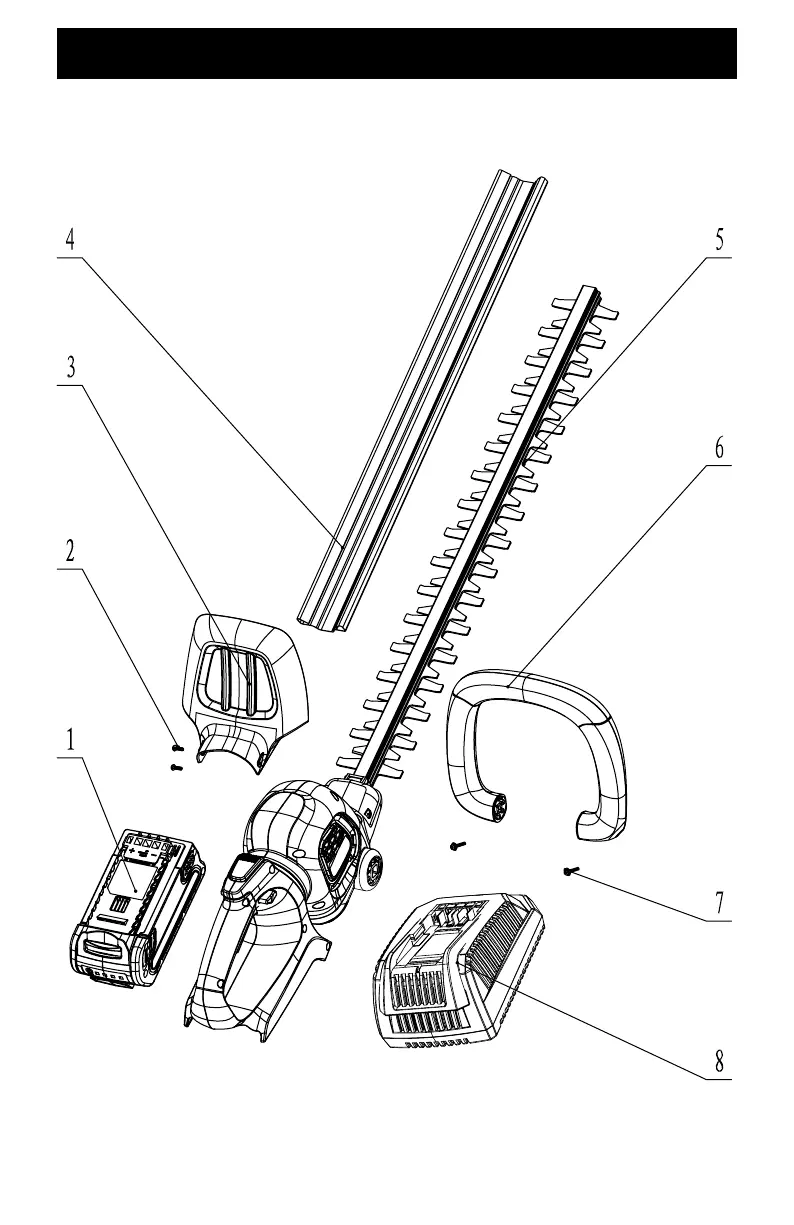 4

5

3

6

2

1

7

8