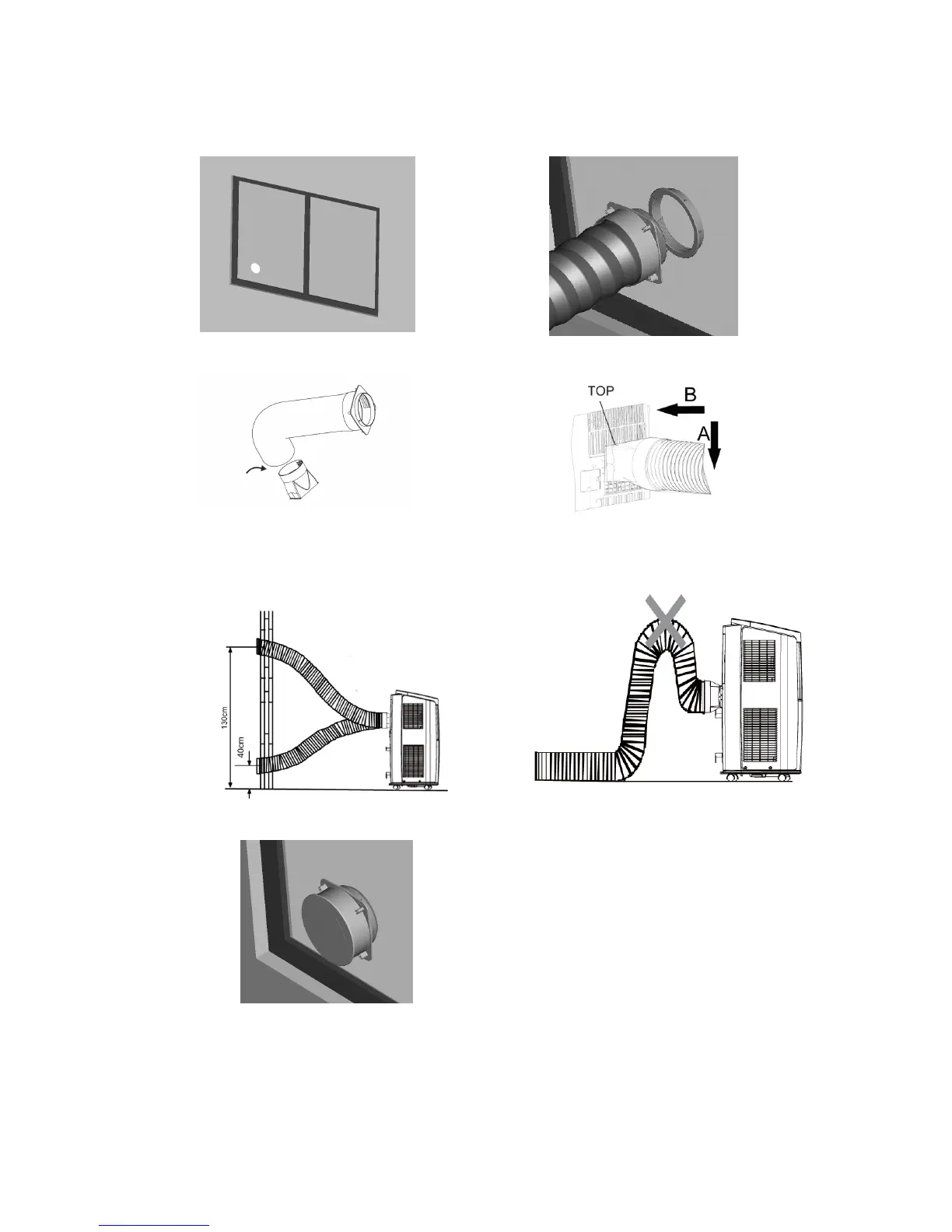 TOP
B
A

130cm
40cm