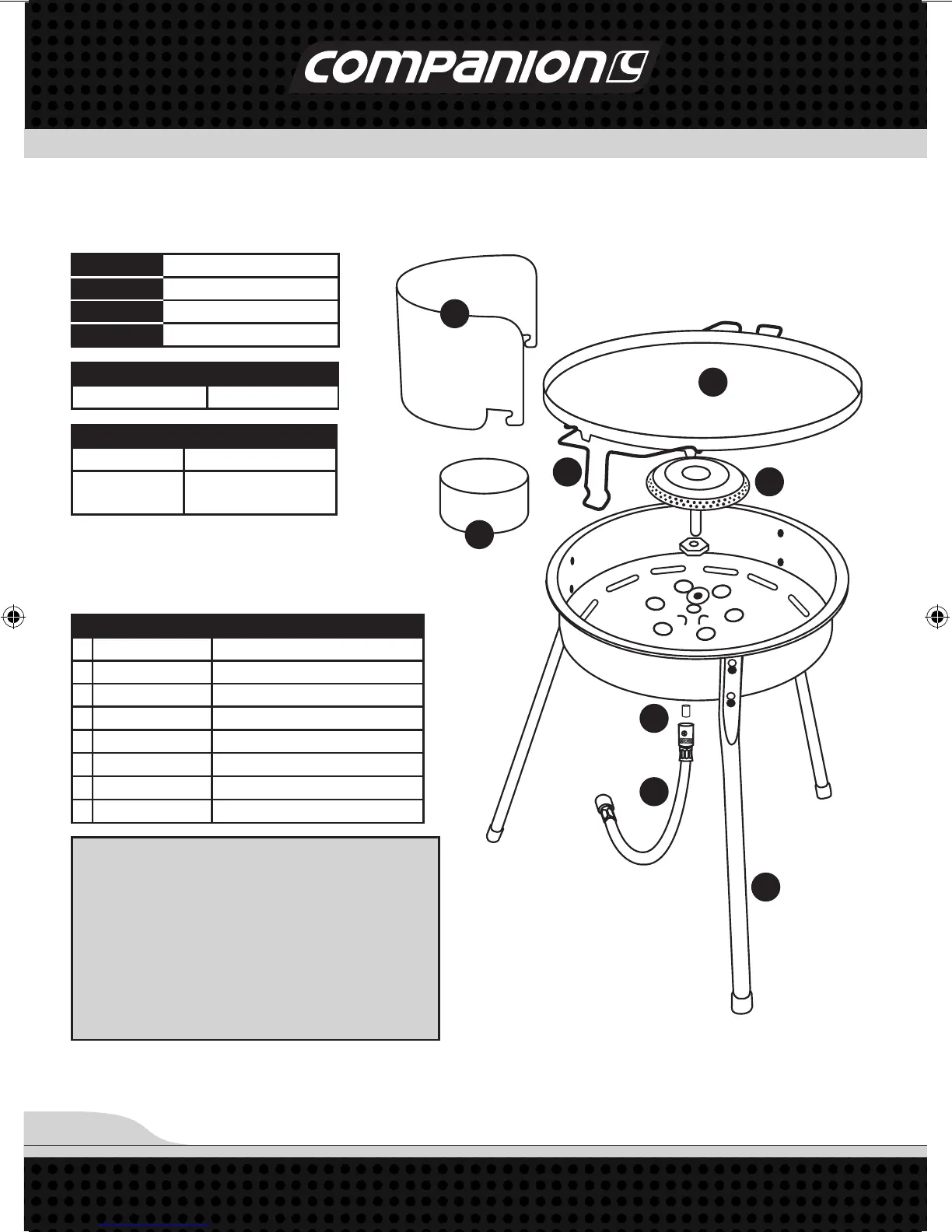 companion