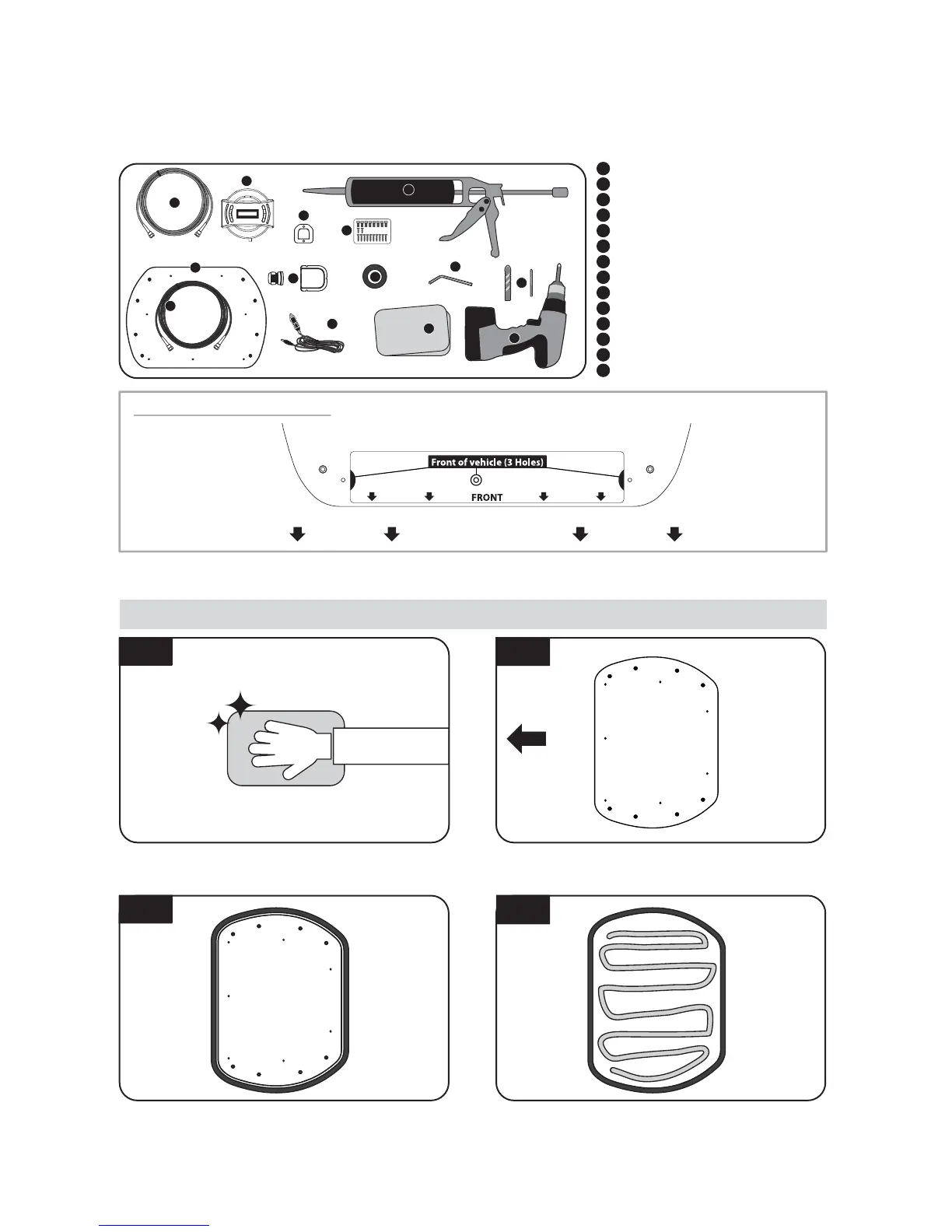 Front of vehicle (3 Holes)

FRONT