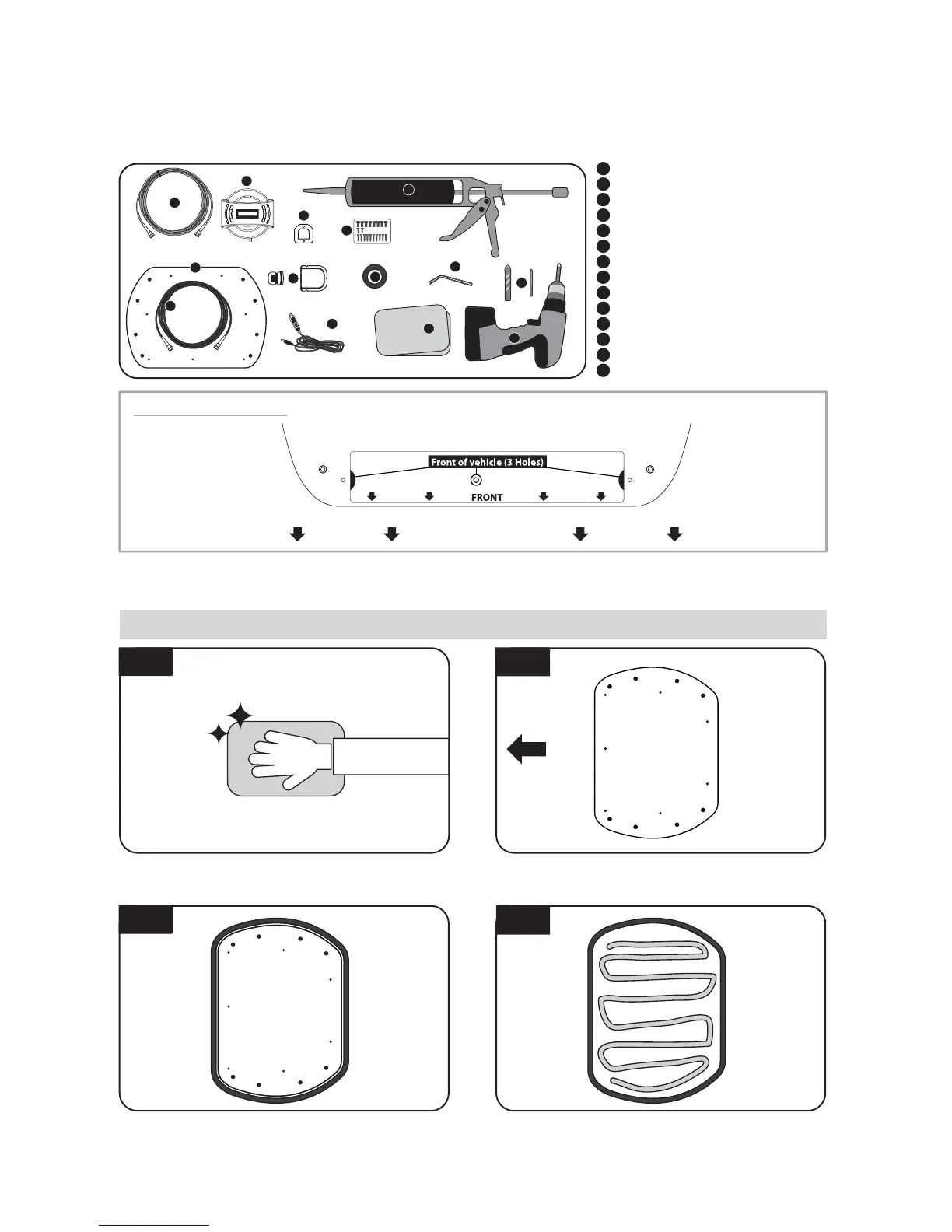 Front of vehicle (3 Holes)

FRONT