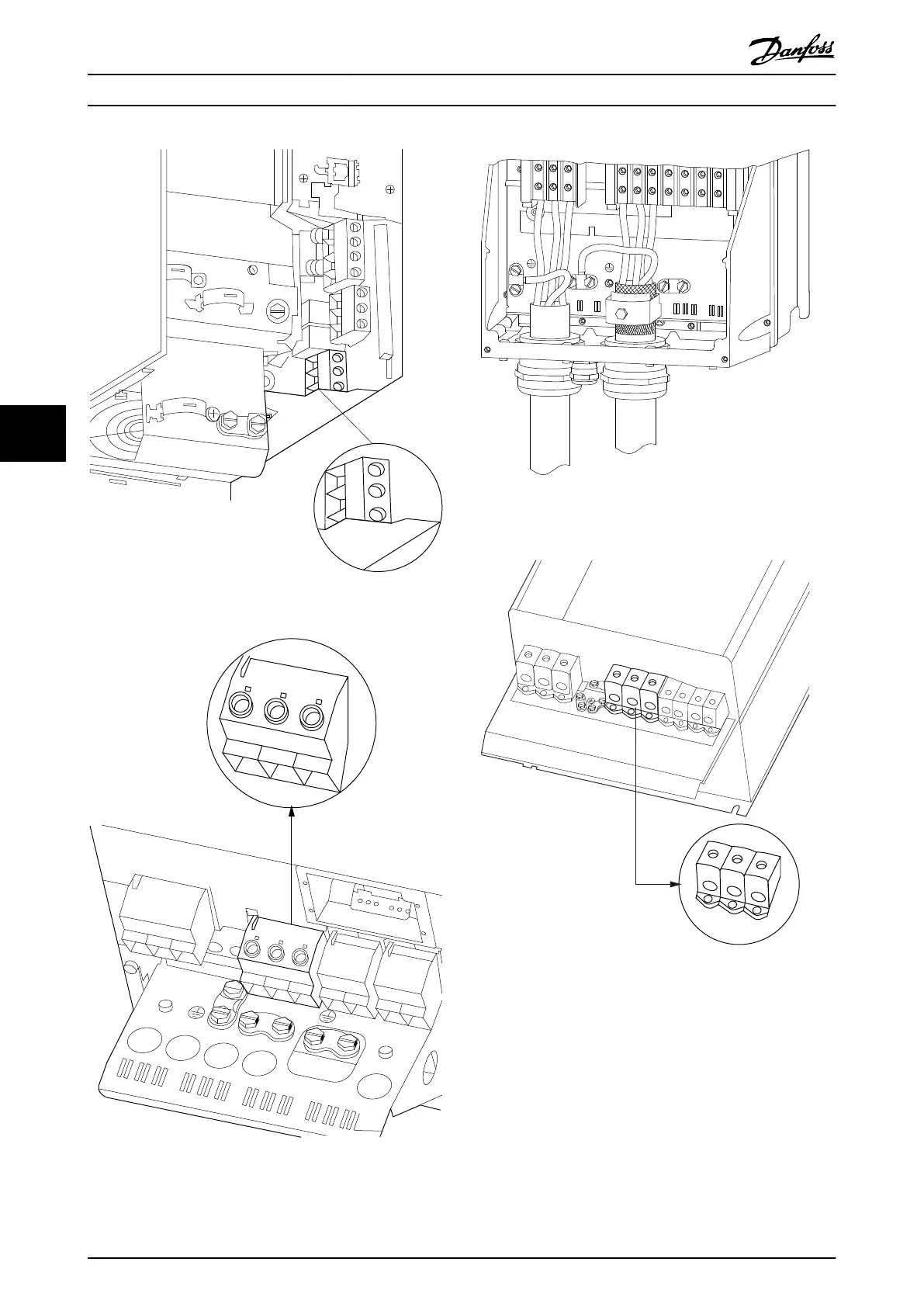 Danfoss