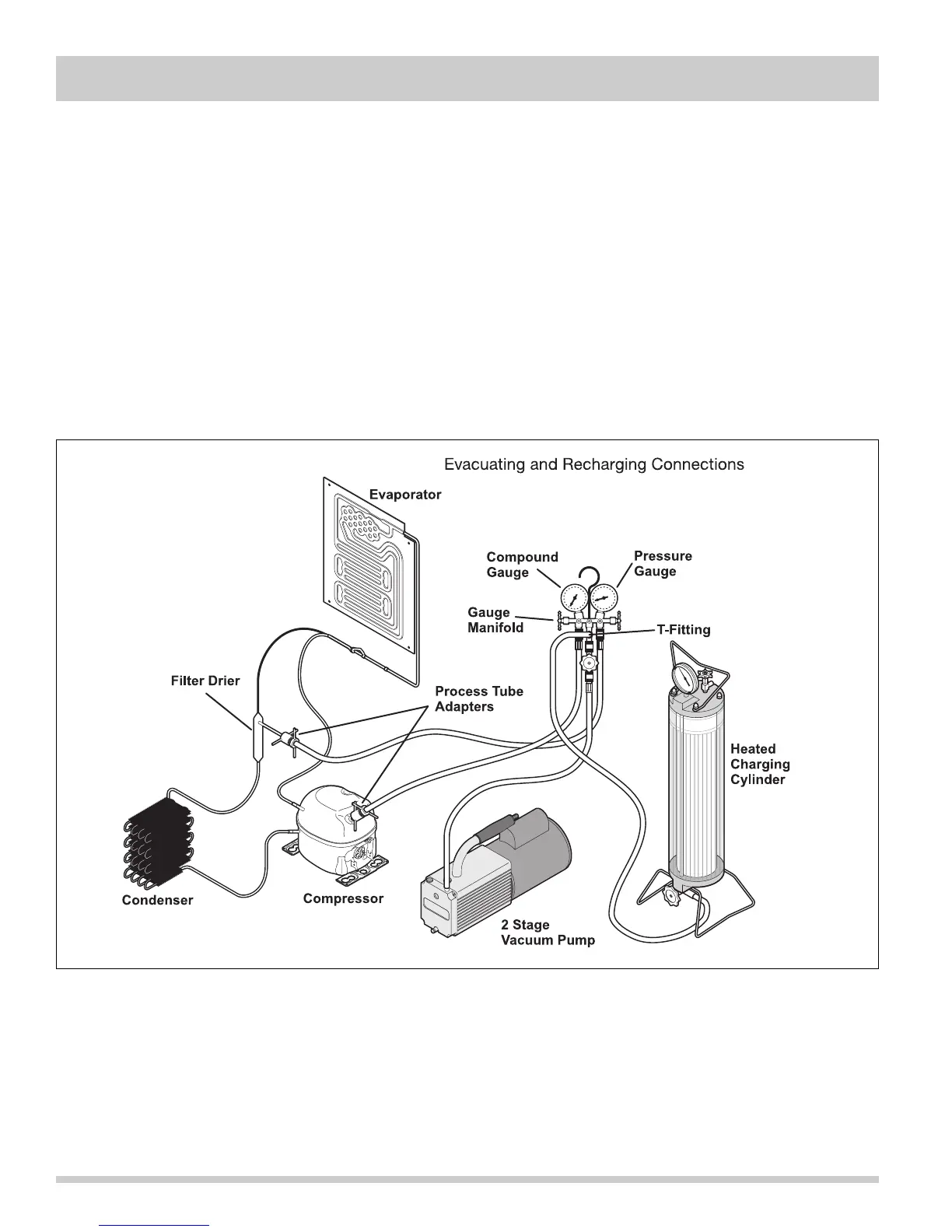 Evacuating and Recharging Connections

Evaporator

Compound Gauge

Pressure Gauge

Gauge Manifold

T-Fitting

Filter Drier

Process Tube Adapters

Heated Charging Cylinder

Condenser

Compressor

2 Stage Vacuum Pump