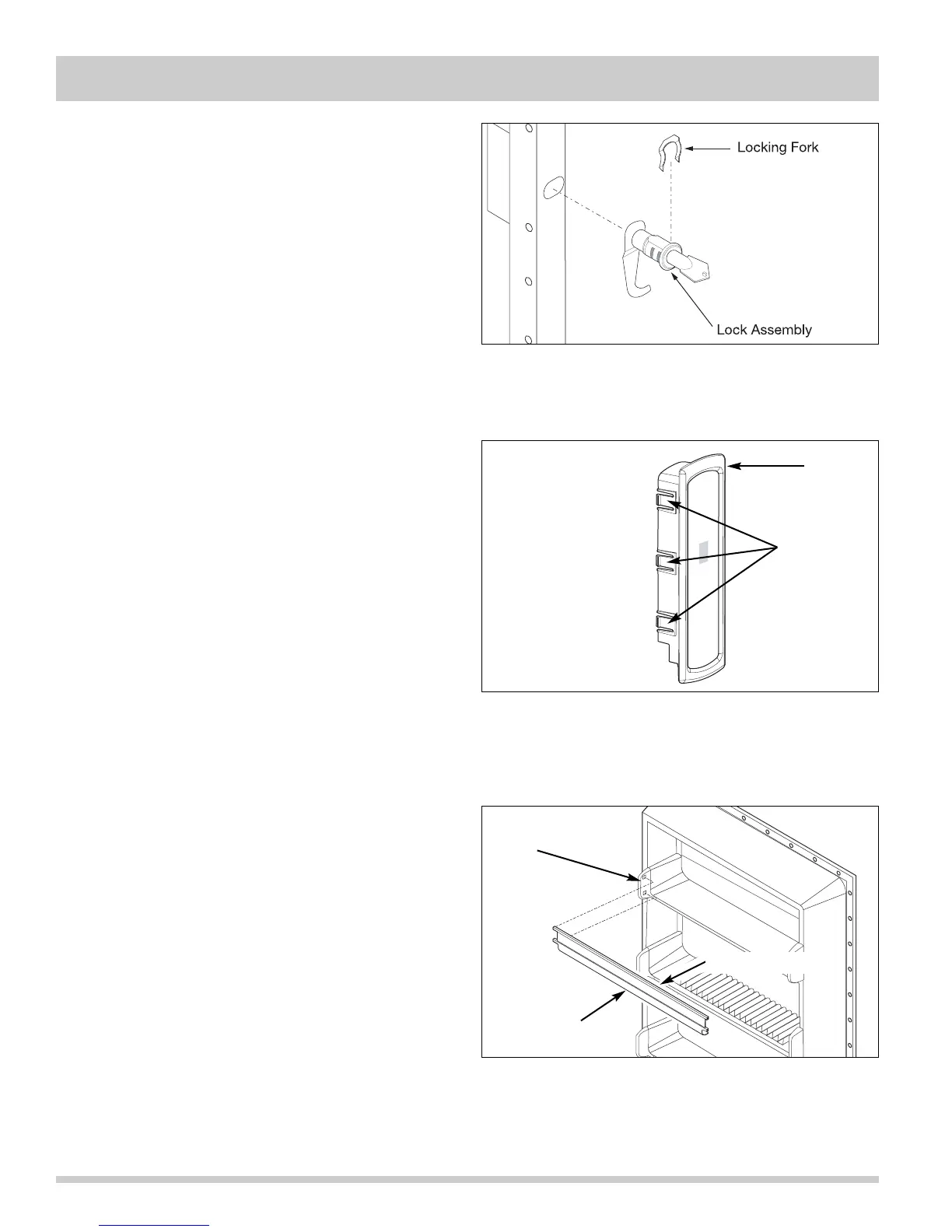 Locking Fork

Lock Assembly