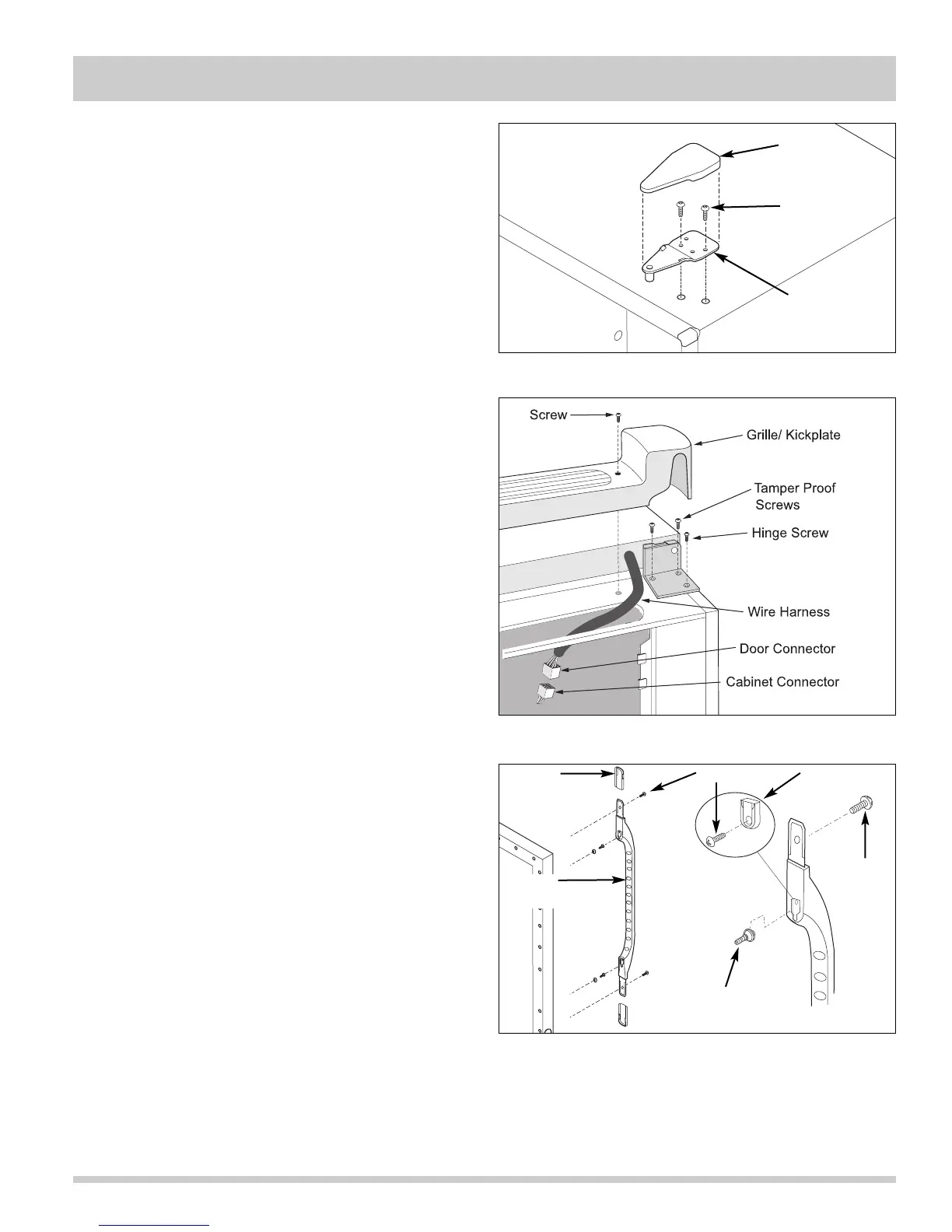 Screw

Grille/ Kickplate

Tamper Proof Screws

Hinge Screw

Wire Harness

Door Connector

Cabinet Connector