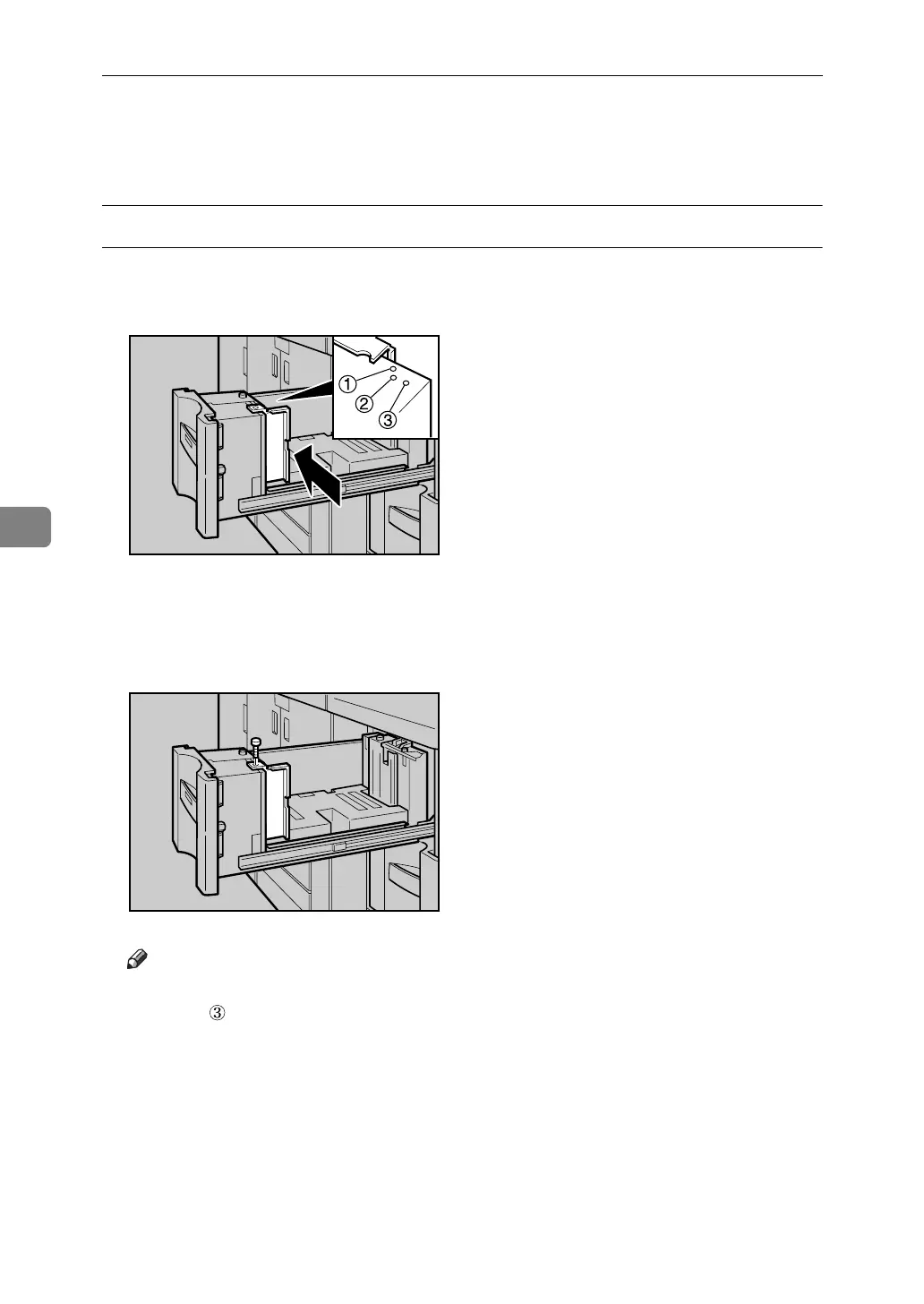 ①
②
③

③