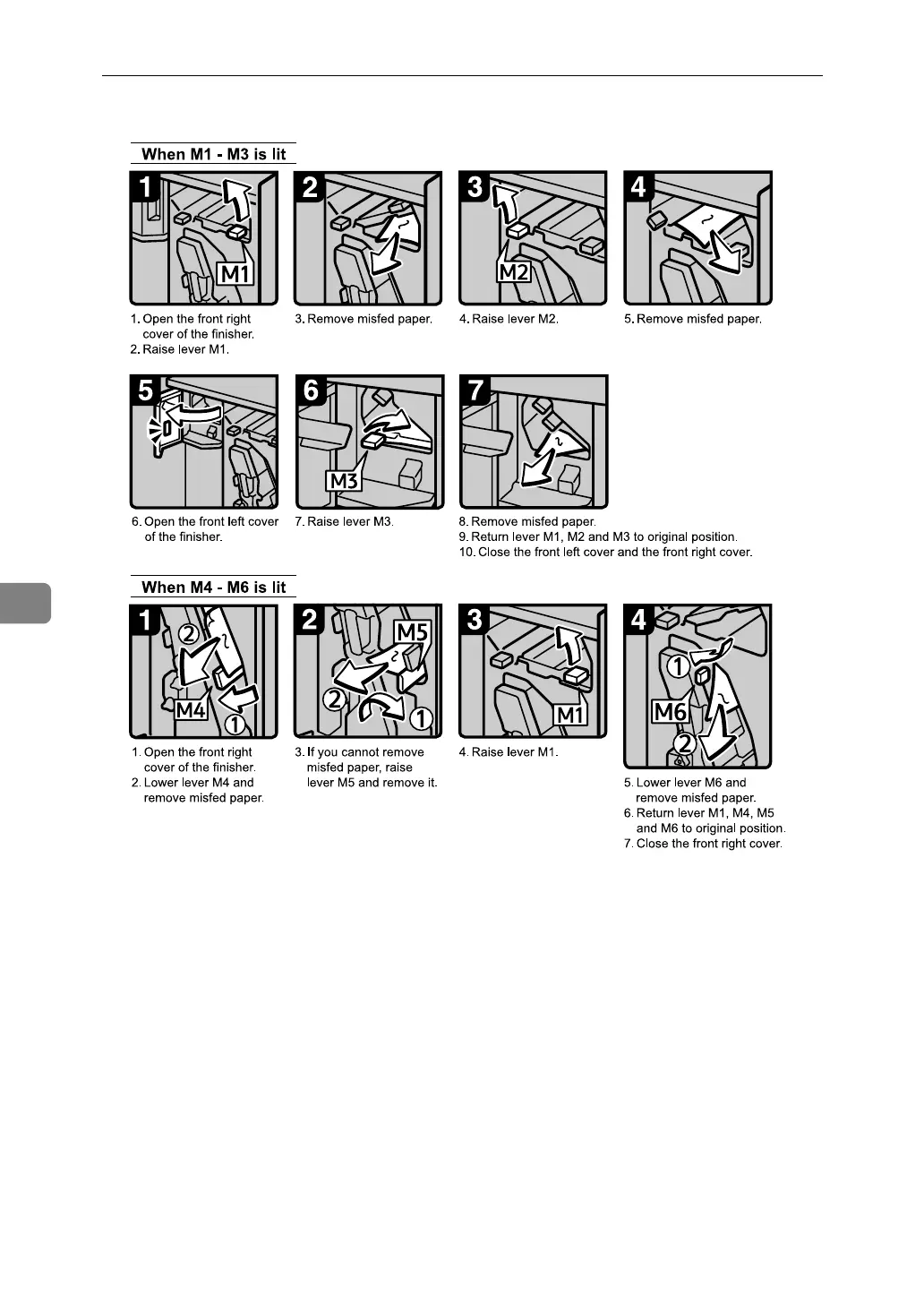 When M1 - M3 is lit

1 M1

1. Open the front right cover of the finisher.
2. Raise lever M1.

2

3. Remove misfed paper.

3 M2

4. Raise lever M2.

4

5. Remove misfed paper.

5

6. Open the front left cover of the finisher.

6 M3

7. Raise lever M3.

7

8. Remove misfed paper.
9. Return lever M1, M2 and M3 to original position.
10. Close the front left cover and the front right cover.

When M4 - M6 is lit

1 ② M4 ①

1. Open the front right cover of the finisher.
2. Lower lever M4 and remove misfed paper.

2 M5 ② ①

3. If you cannot remove misfed paper, raise lever M5 and remove it.

3 M1

4. Raise lever M1.

4 ① M6 ②

5. Lower lever M6 and remove misfed paper.
6. Return lever M1, M4, M5 and M6 to original position.
7. Close the front right cover.