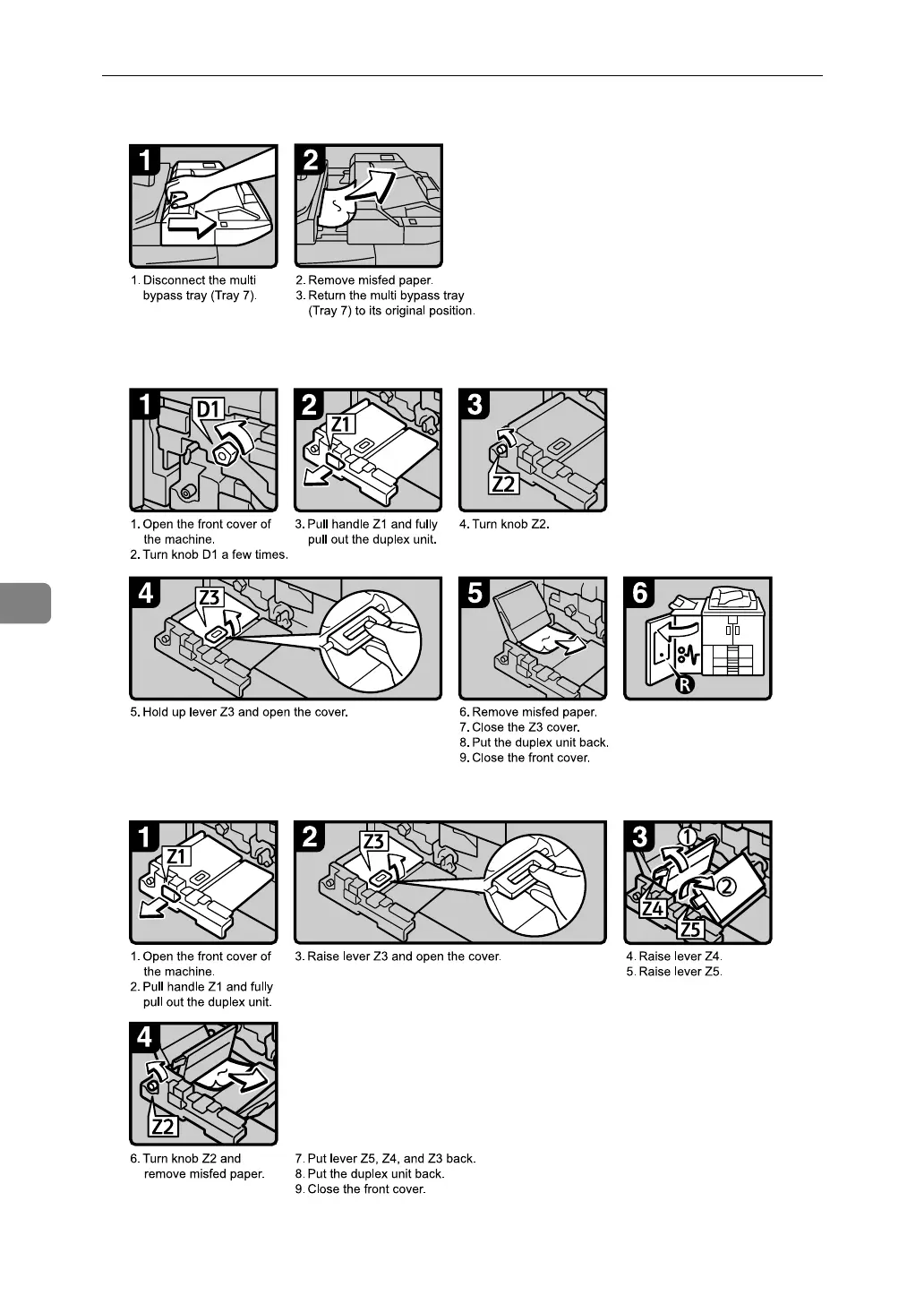 1

2

1. Disconnect the multi bypass tray (Tray 7).

2. Remove misfed paper.
3. Return the multi bypass tray (Tray 7) to its original position.

1

D1

2

Z1

3

Z2

1. Open the front cover of the machine.
2. Turn knob D1 a few times.

3. Pull handle Z1 and fully pull out the duplex unit.

4. Turn knob Z2.

4

Z3

5

6

R

5. Hold up lever Z3 and open the cover.

6. Remove misfed paper.
7. Close the Z3 cover.
8. Put the duplex unit back.
9. Close the front cover.

1

Z1

2

Z3

3

①

②

Z4

Z5

1. Open the front cover of the machine.
2. Pull handle Z1 and fully pull out the duplex unit.

3. Raise lever Z3 and open the cover.

4. Raise lever Z4.
5. Raise lever Z5.

4

Z2

6. Turn knob Z2 and remove misfed paper.

7. Put lever Z5, Z4, and Z3 back.
8. Put the duplex unit back.
9. Close the front cover.