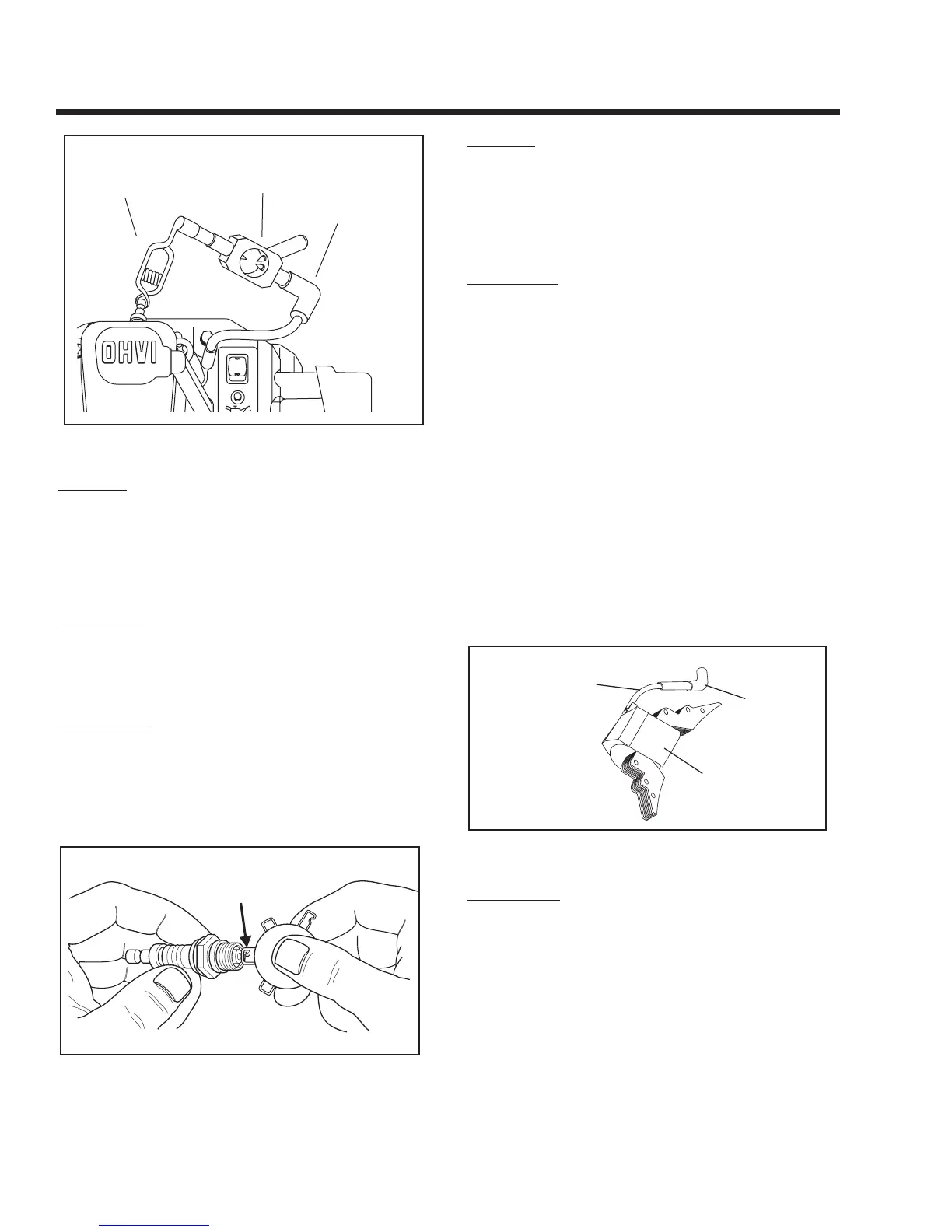 OHVI