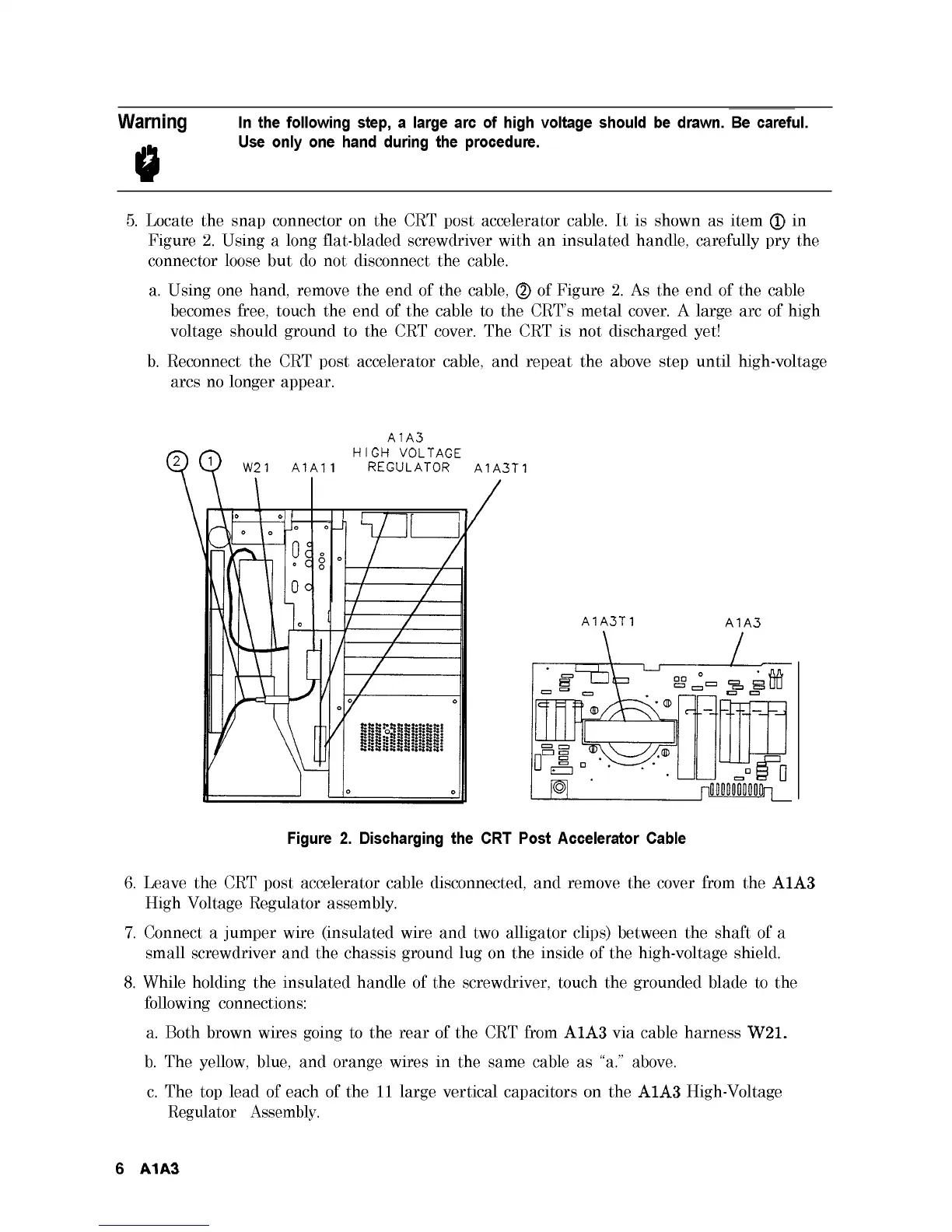 Warning

In the following step, a large arc of high voltage should be drawn. Be careful. Use only one hand during the procedure.

5. Locate the snap connector on the CRT post accelerator cable. It is shown as item ① in Figure 2. Using a long flat-bladed screwdriver with an insulated handle, carefully pry the connector loose but do not disconnect the cable.

a. Using one hand, remove the end of the cable, ② of Figure 2. As the end of the cable becomes free, touch the end of the cable to the CRT's metal cover. A large arc of high voltage should ground to the CRT cover. The CRT is not discharged yet!

b. Reconnect the CRT post accelerator cable, and repeat the above step until high-voltage arcs no longer appear.

② ① W21 A1A11 A1A3 HIGH VOLTAGE REGULATOR A1A3T1

A1A3T1 A1A3

Figure 2. Discharging the CRT Post Accelerator Cable

6. Leave the CRT post accelerator cable disconnected, and remove the cover from the A1A3 High Voltage Regulator assembly.

7. Connect a jumper wire (insulated wire and two alligator clips) between the shaft of a small screwdriver and the chassis ground lug on the inside of the high-voltage shield.

8. While holding the insulated handle of the screwdriver, touch the grounded blade to the following connections:

a. Both brown wires going to the rear of the CRT from A1A3 via cable harness W21.

b. The yellow, blue, and orange wires in the same cable as "a." above.

c. The top lead of each of the 11 large vertical capacitors on the A1A3 High-Voltage Regulator Assembly.

6 A1A3