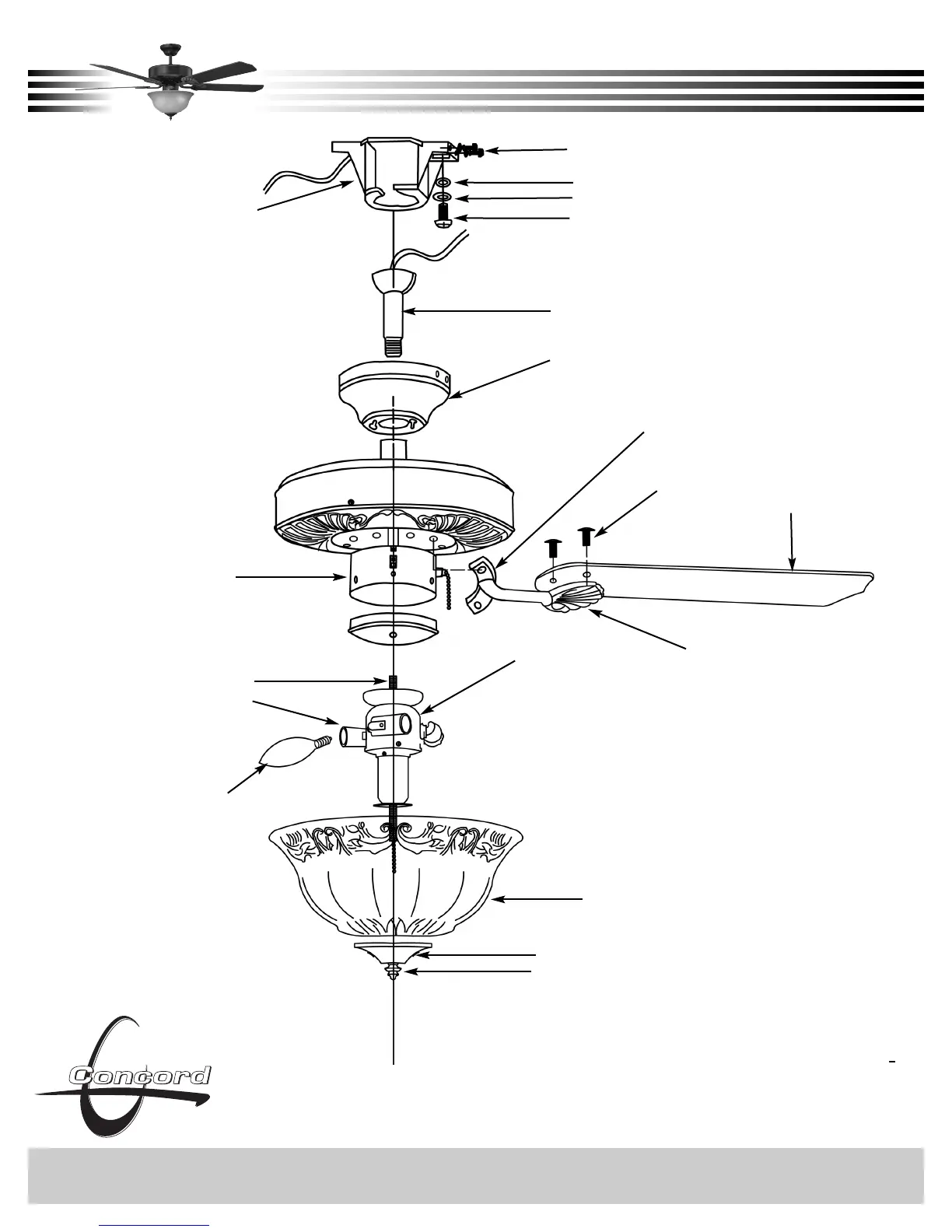 Concord