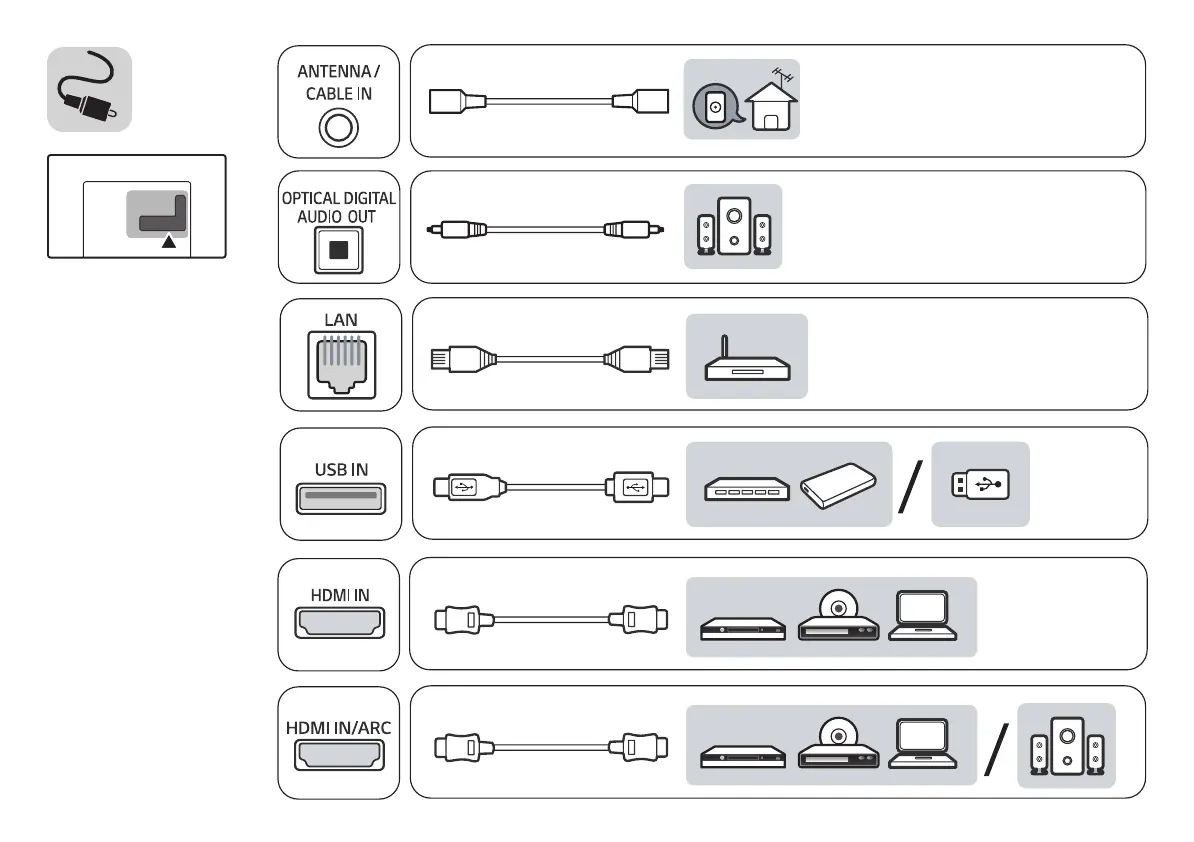 ANTENNA / CABLE IN

OPTICAL DIGITAL AUDIO OUT

LAN

USB IN

/

HDMI IN

HDMI IN/ARC

/