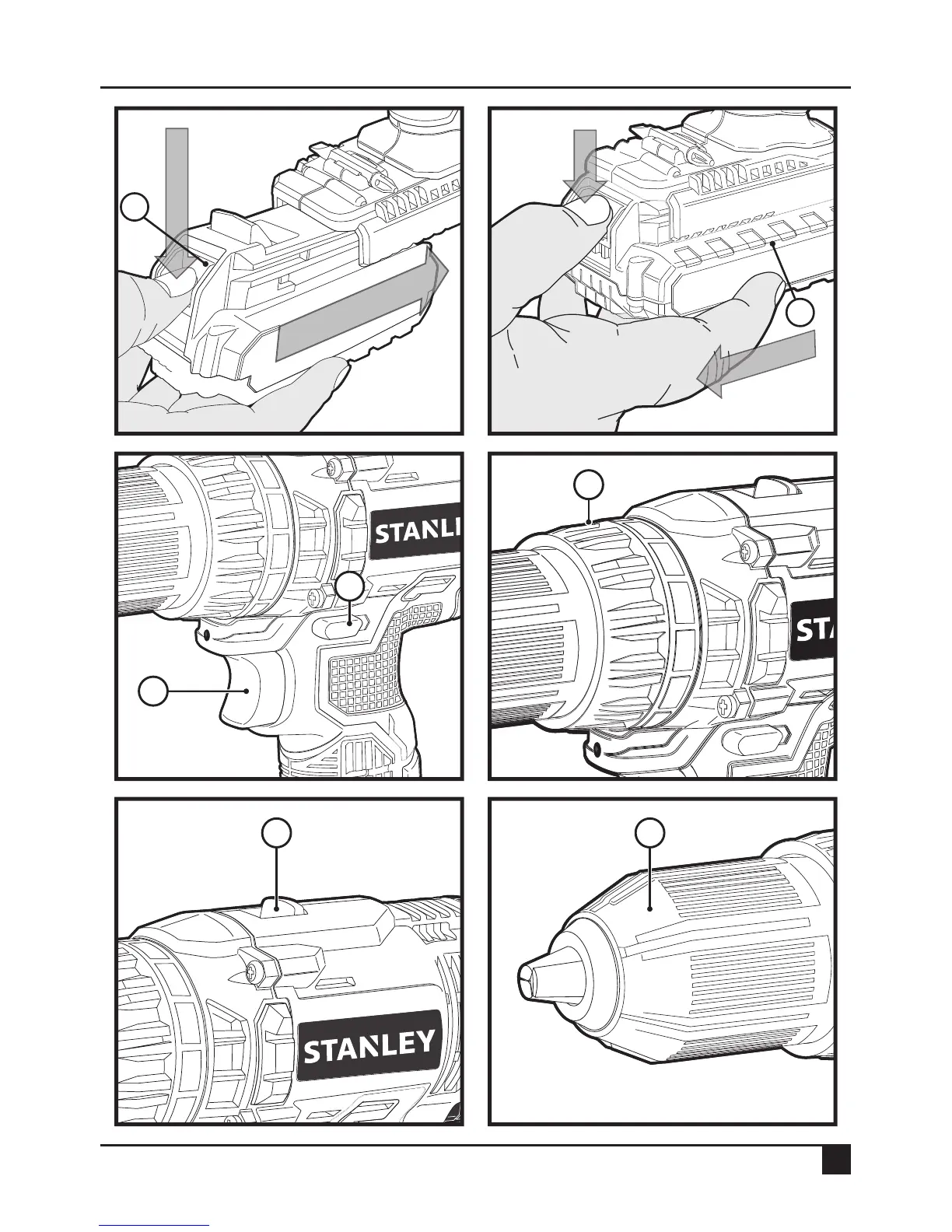 STANLI

STA

STANLEY