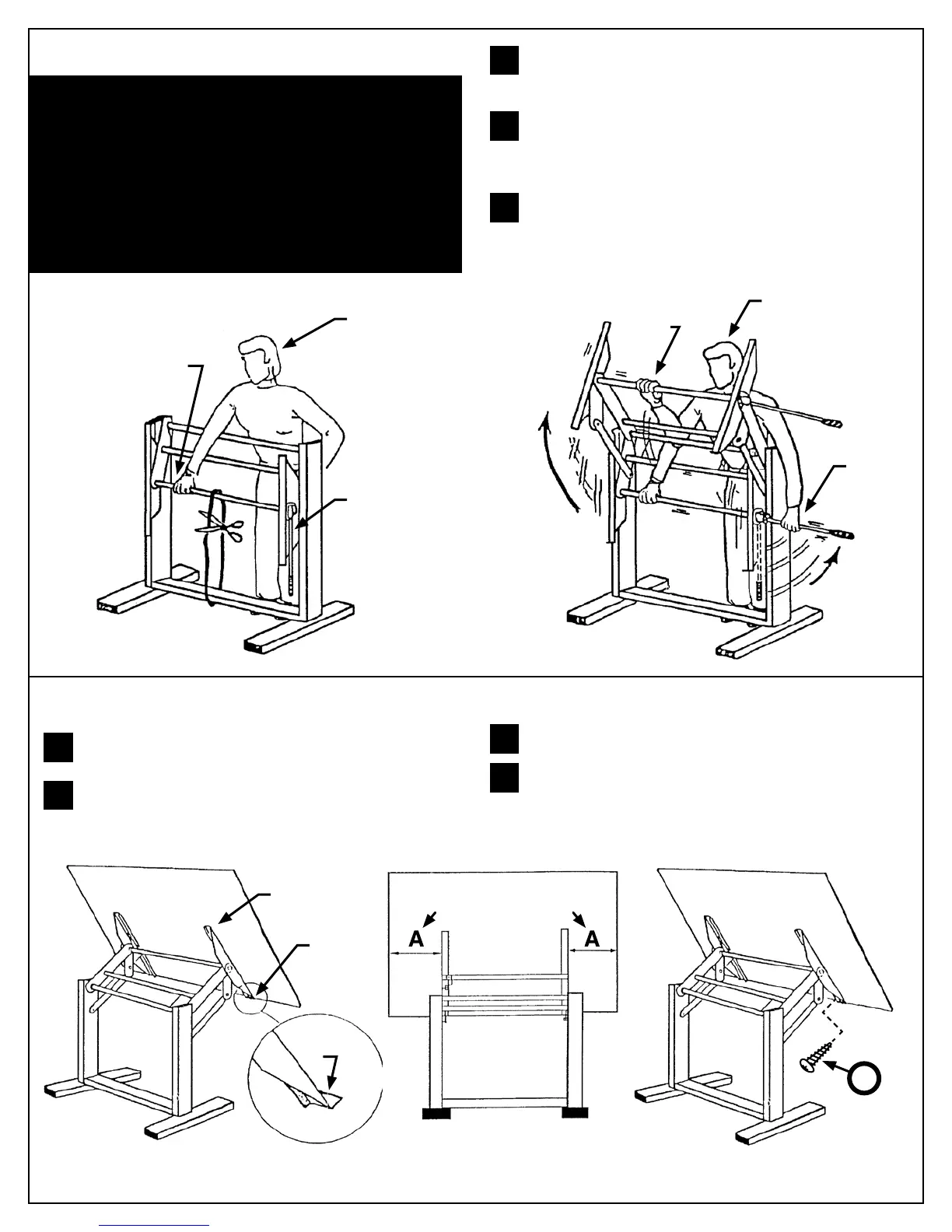 A

A