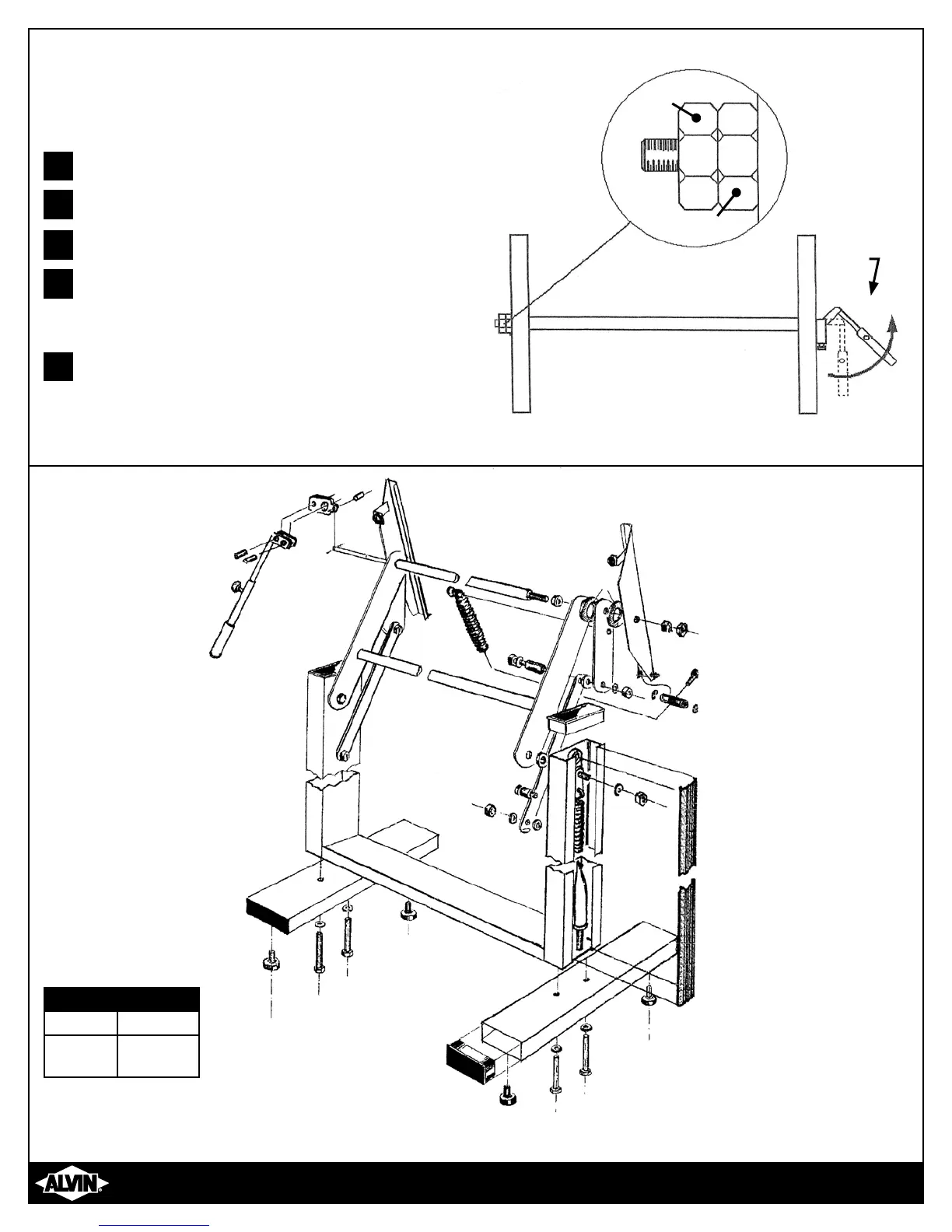 ALVIN