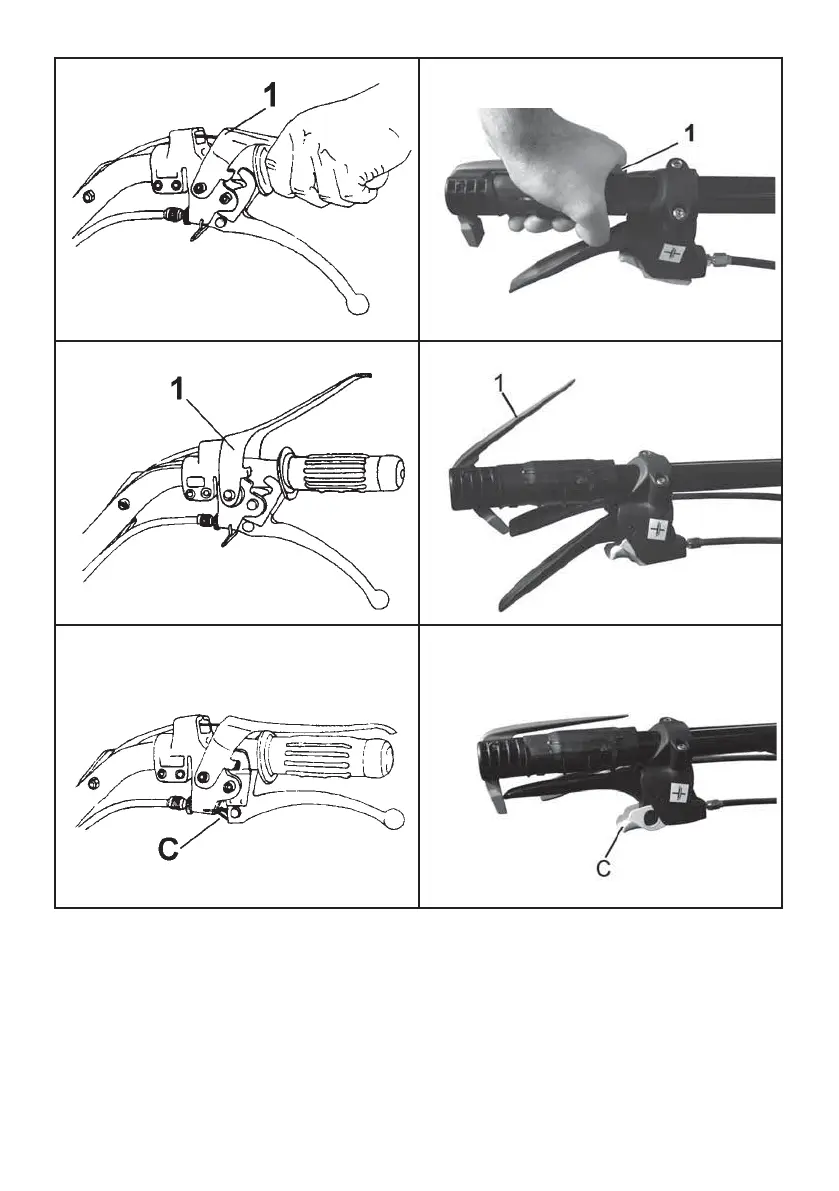 1

1

1

1

C

C