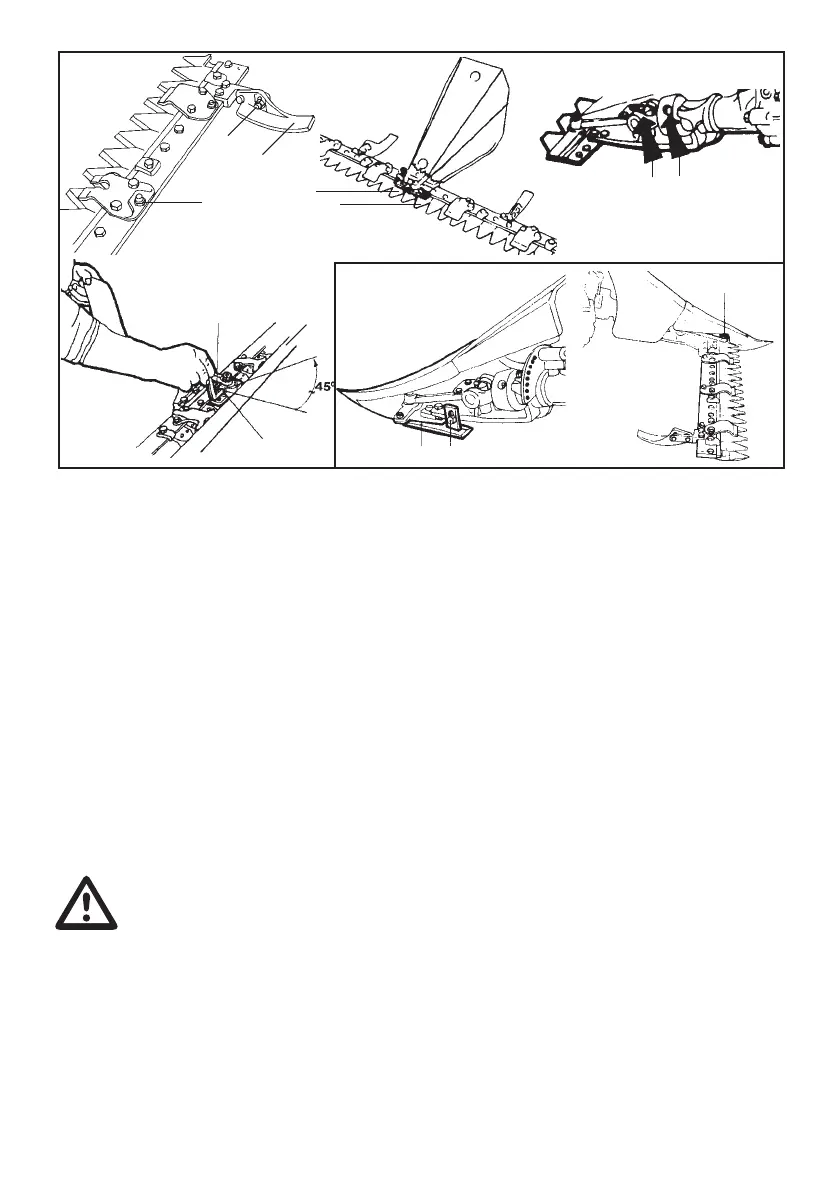 45°