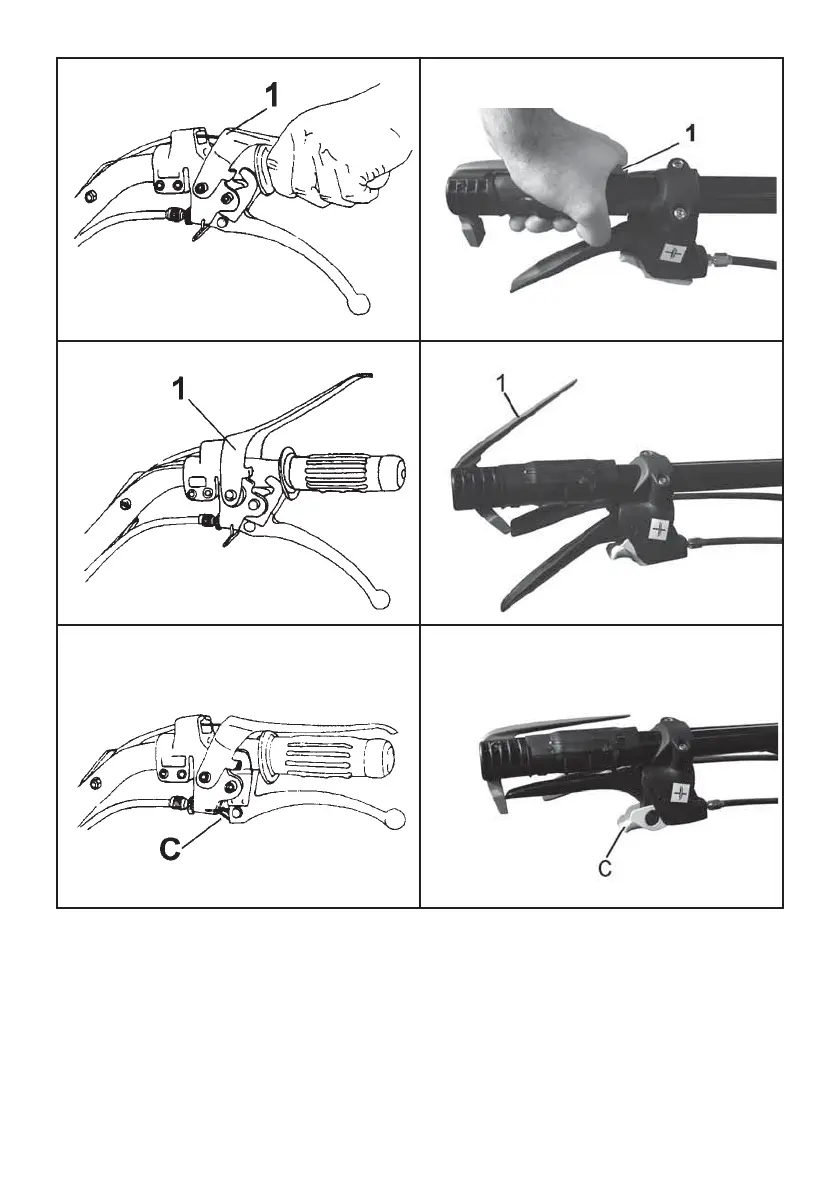 1

1

1

1

C

C