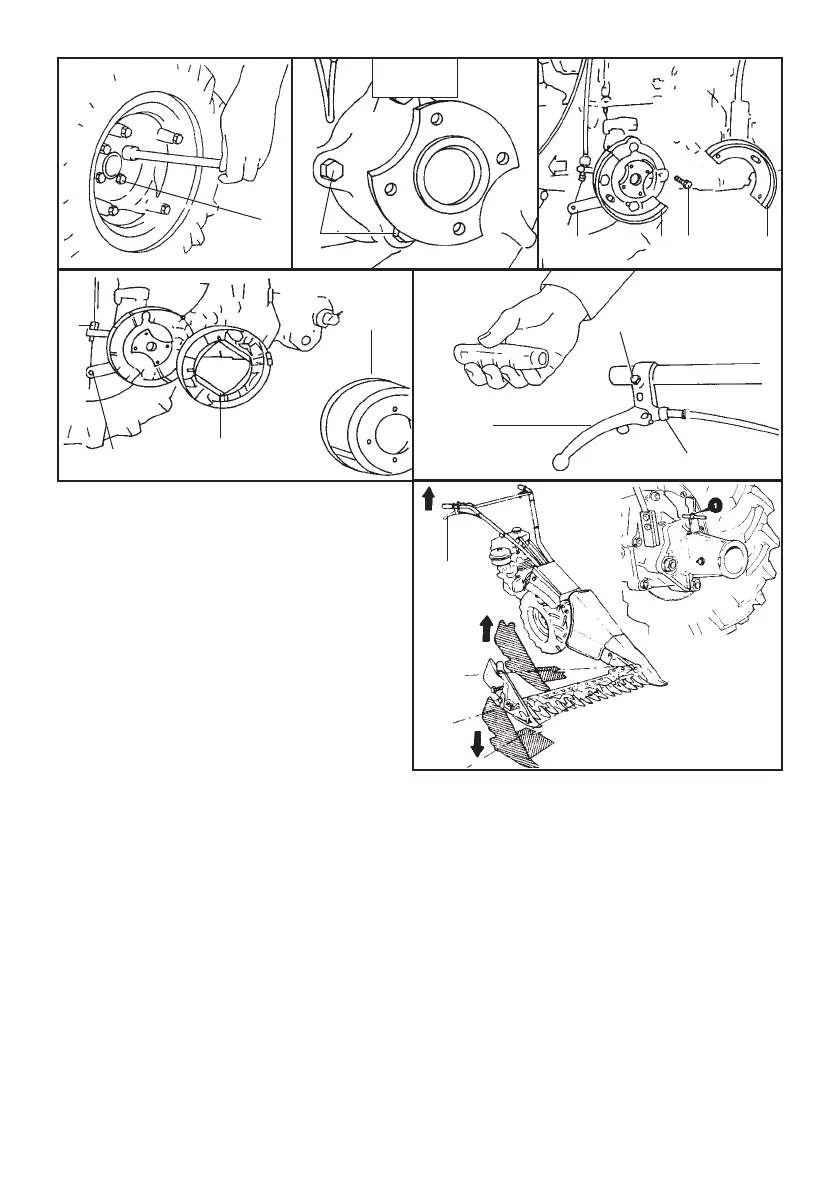 1