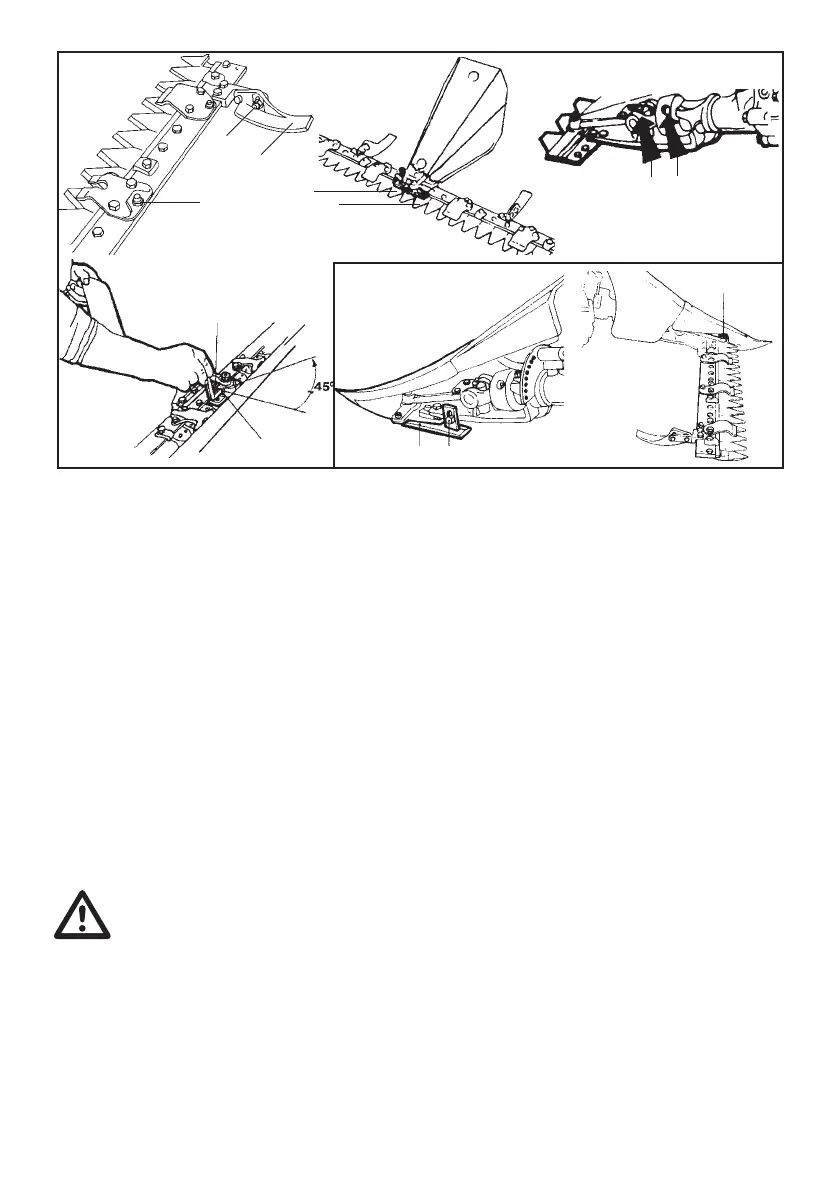 45°