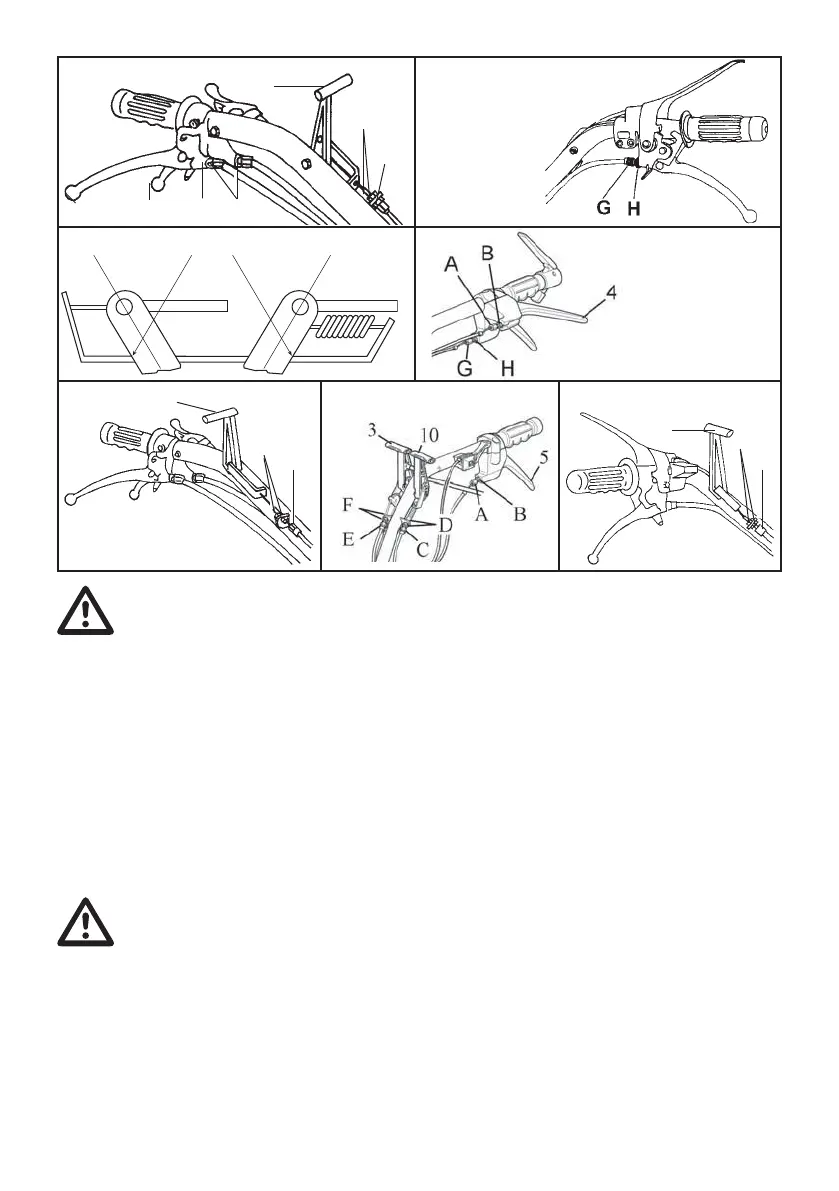 G H

A B 4 G H

3 10 5 F E D C A B