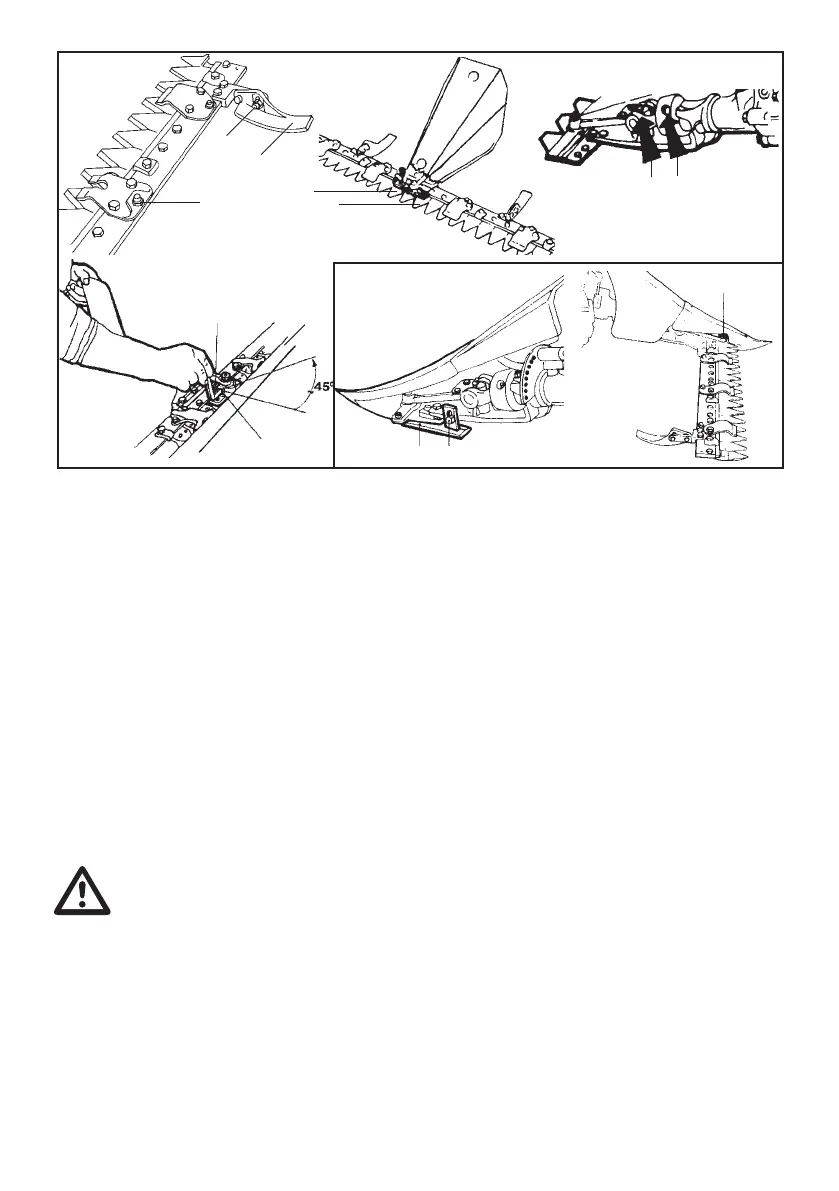 45°