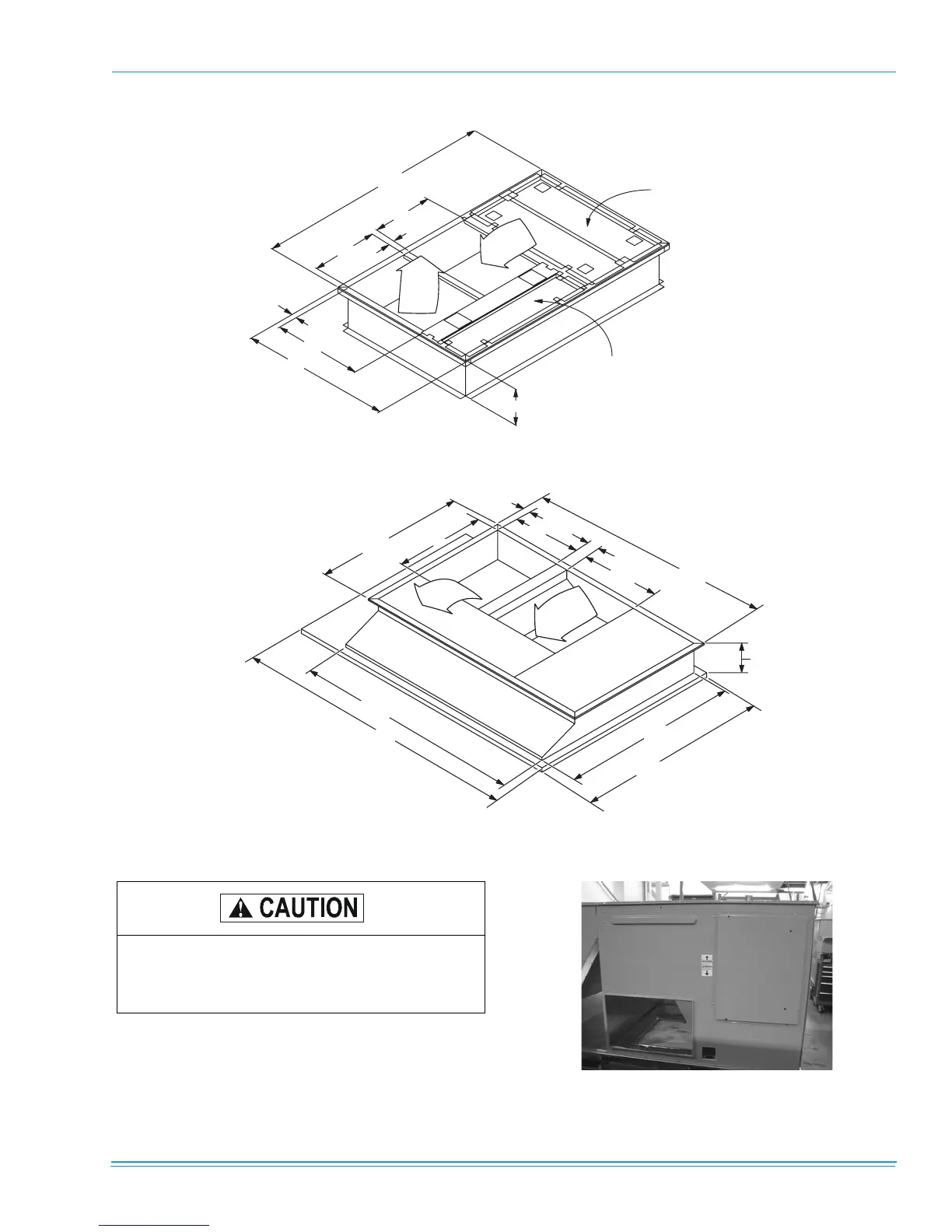 CAUTION