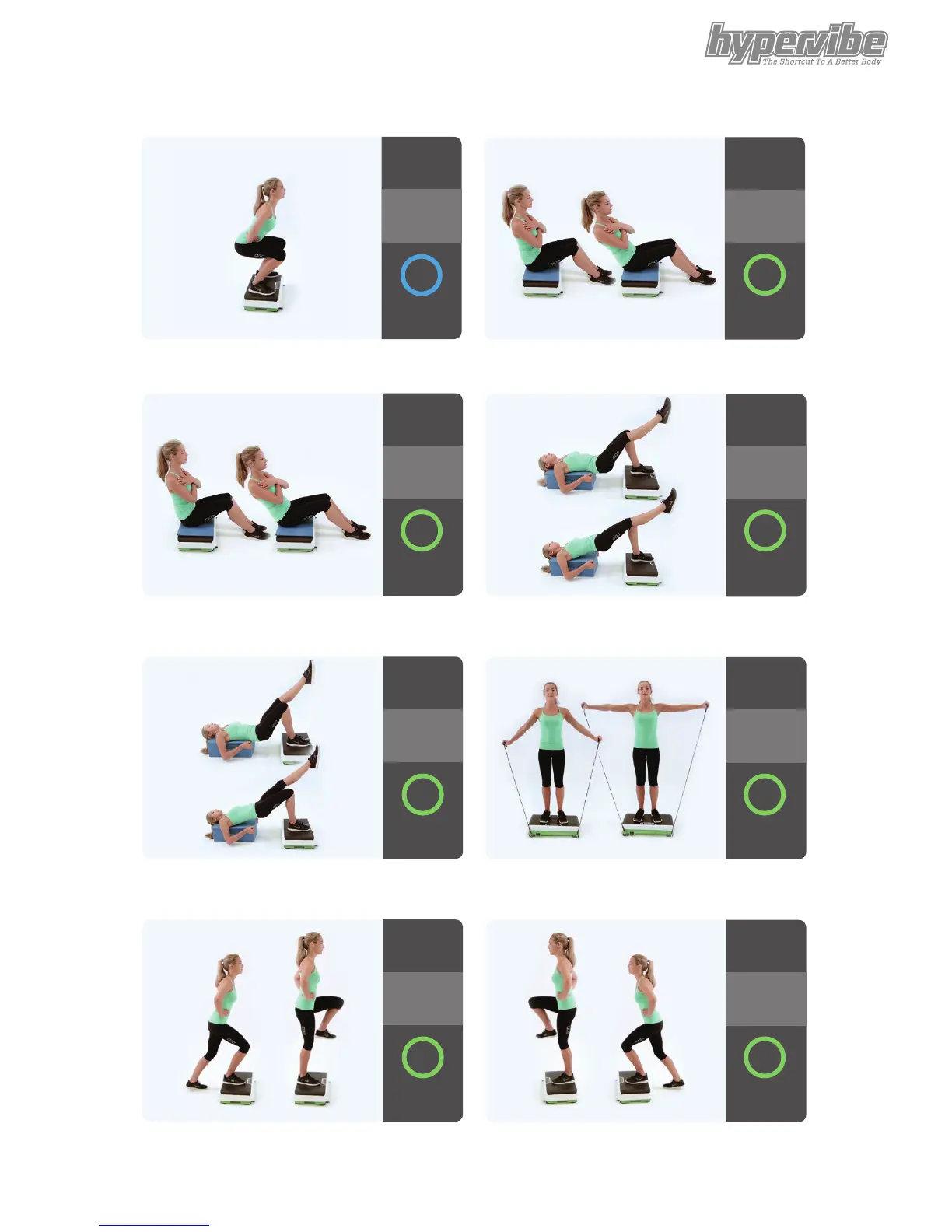 hypervibe
The Shortcut To A Better Body