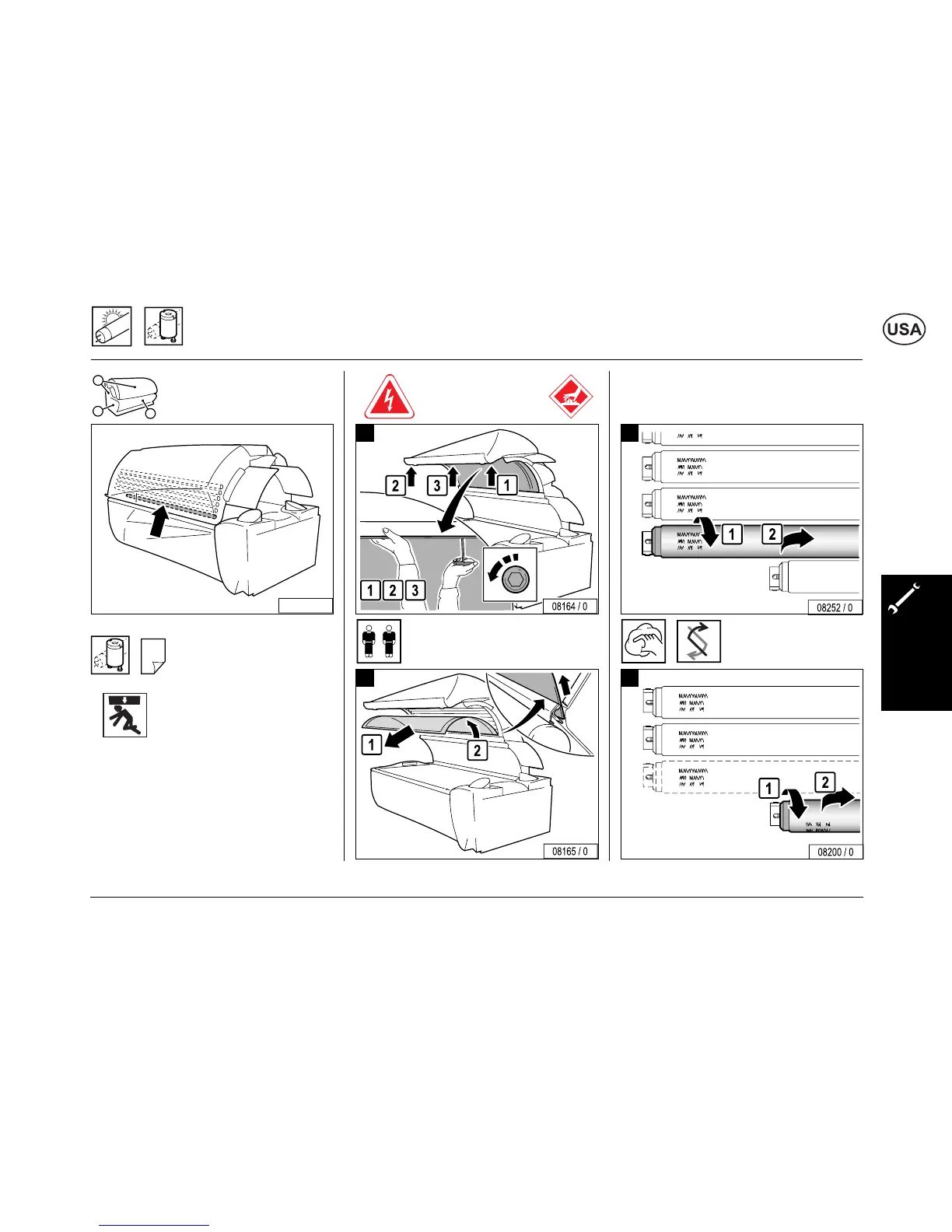 USA

2 3 1

1 2 3

08164 / 0

1 2

08165 / 0

1 2

08252 / 0

1 2

08200 / 0