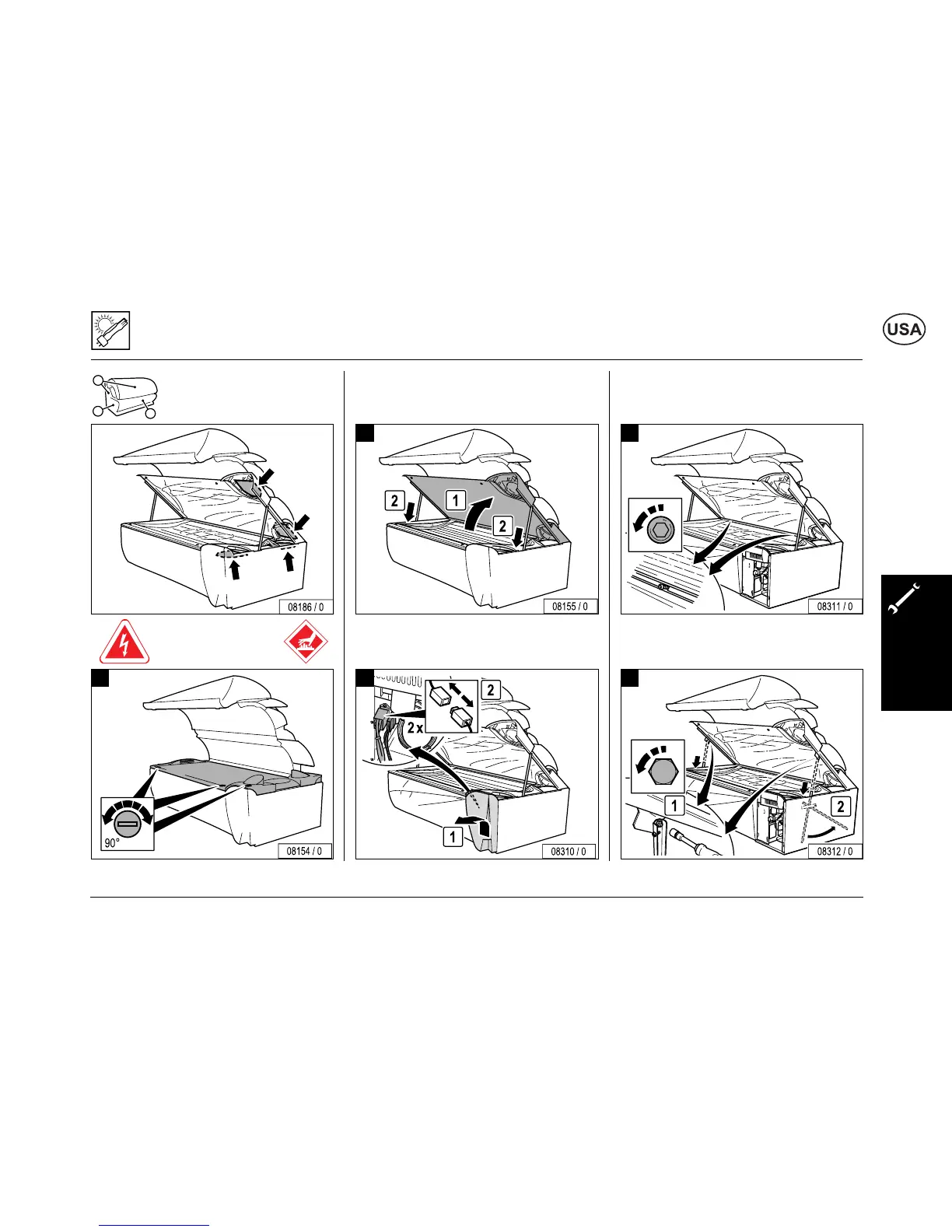 USA

08186 / 0

2
1
2
08155 / 0

08311 / 0

90°
08154 / 0

2
2 x
1
08310 / 0

1
2
08312 / 0