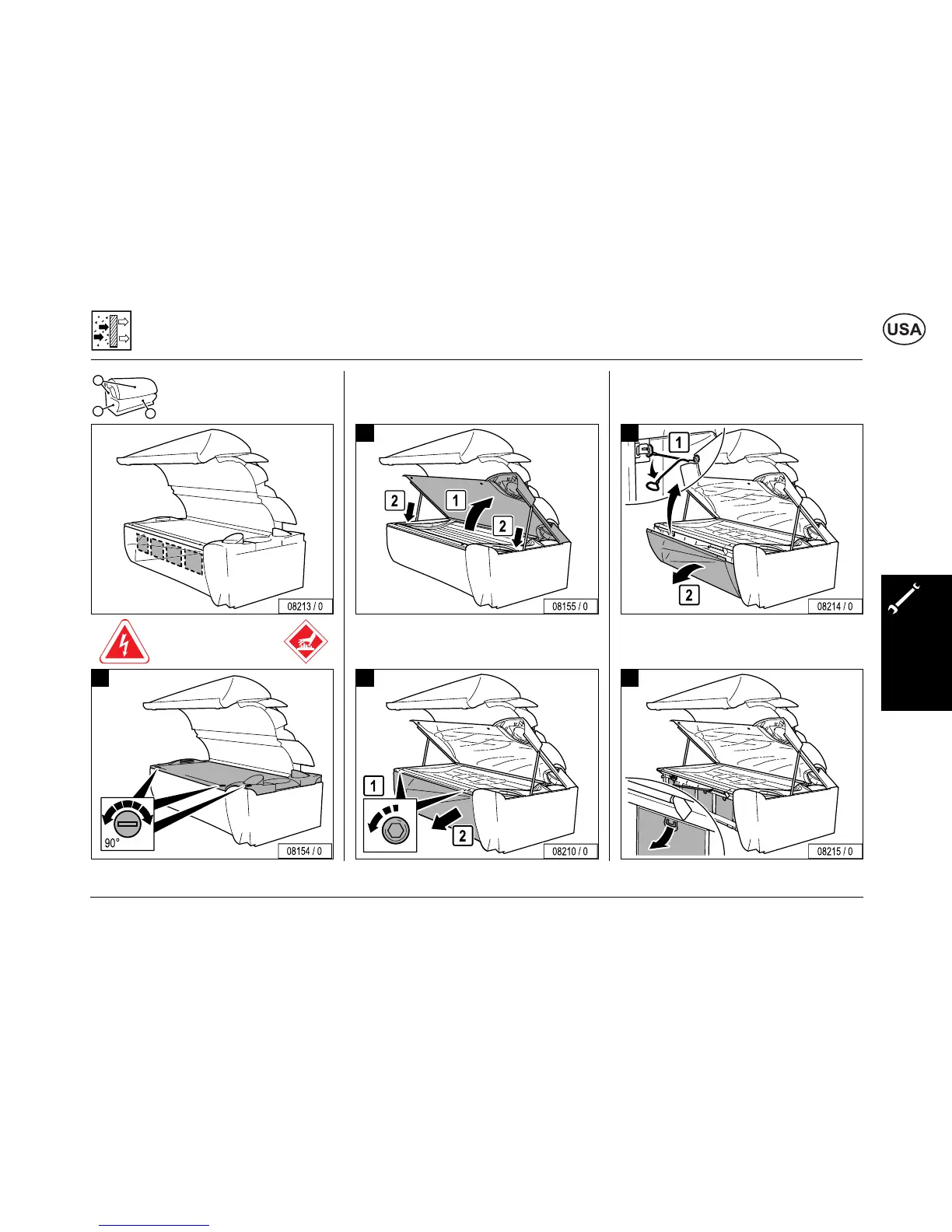 USA

08213 / 0

2
1
2
08155 / 0

1
2
08214 / 0

90°
08154 / 0

1
2
08210 / 0

08215 / 0