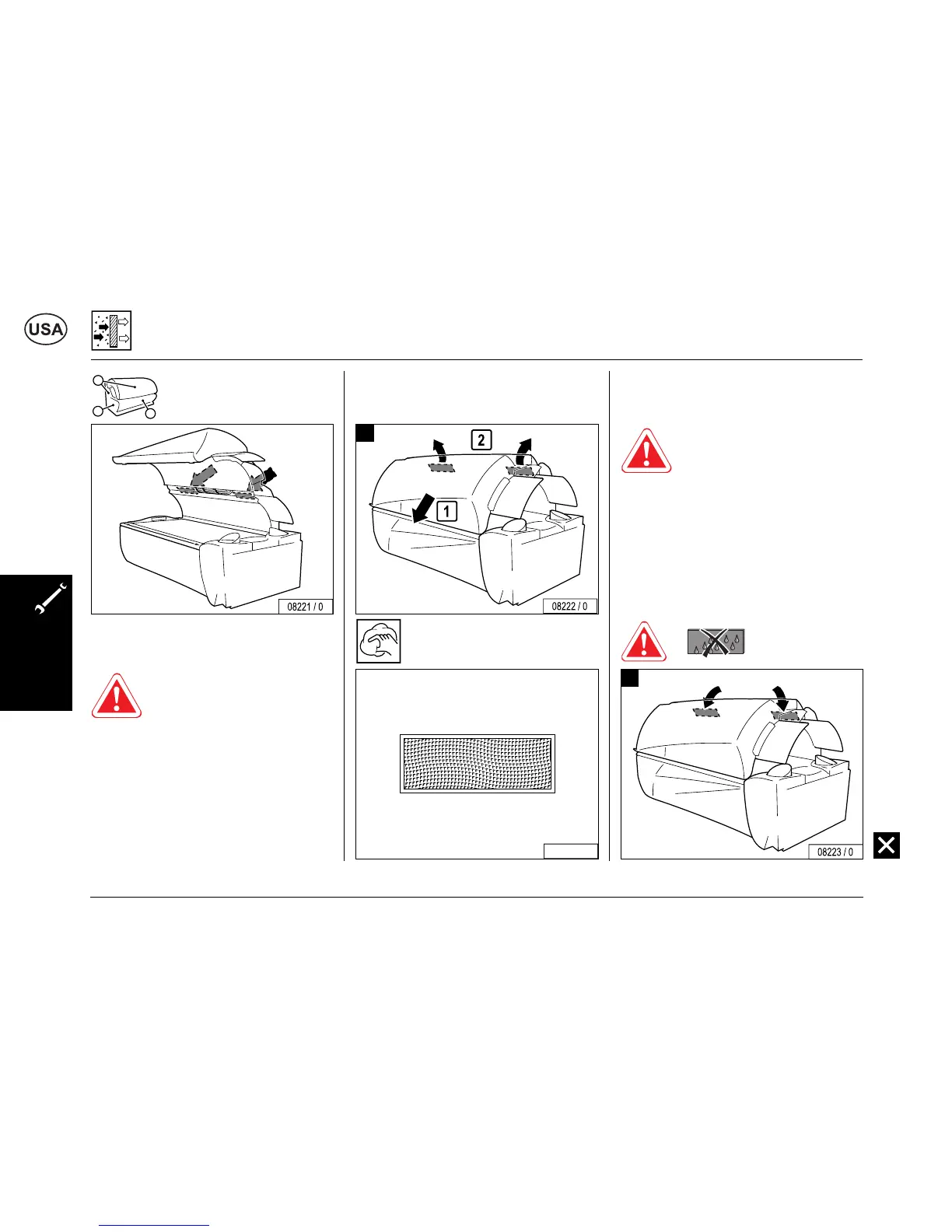 USA

08221 / 0

2

1

08222 / 0

08223 / 0