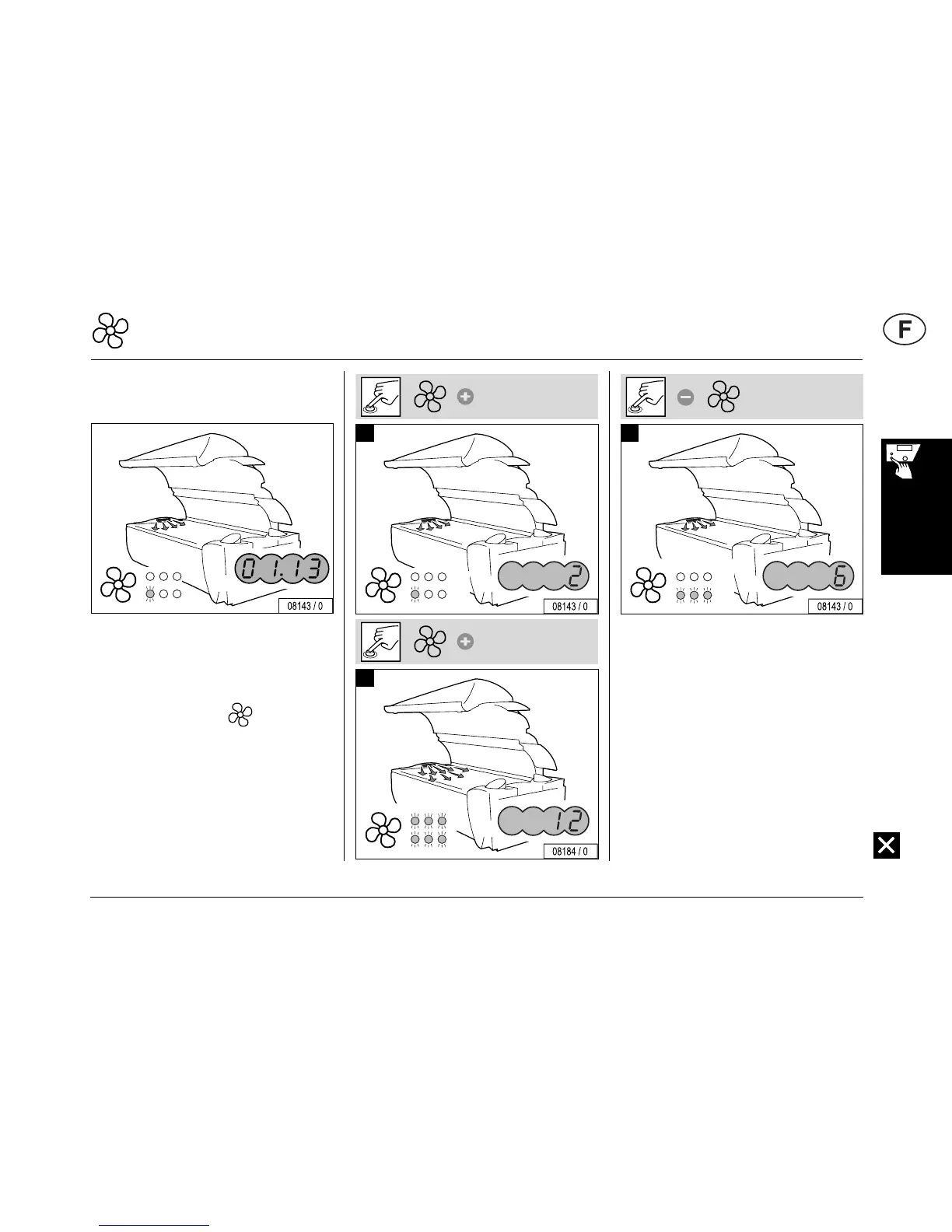 F

01.13

08143 / 0

2

08143 / 0

12

08184 / 0

6

08143 / 0