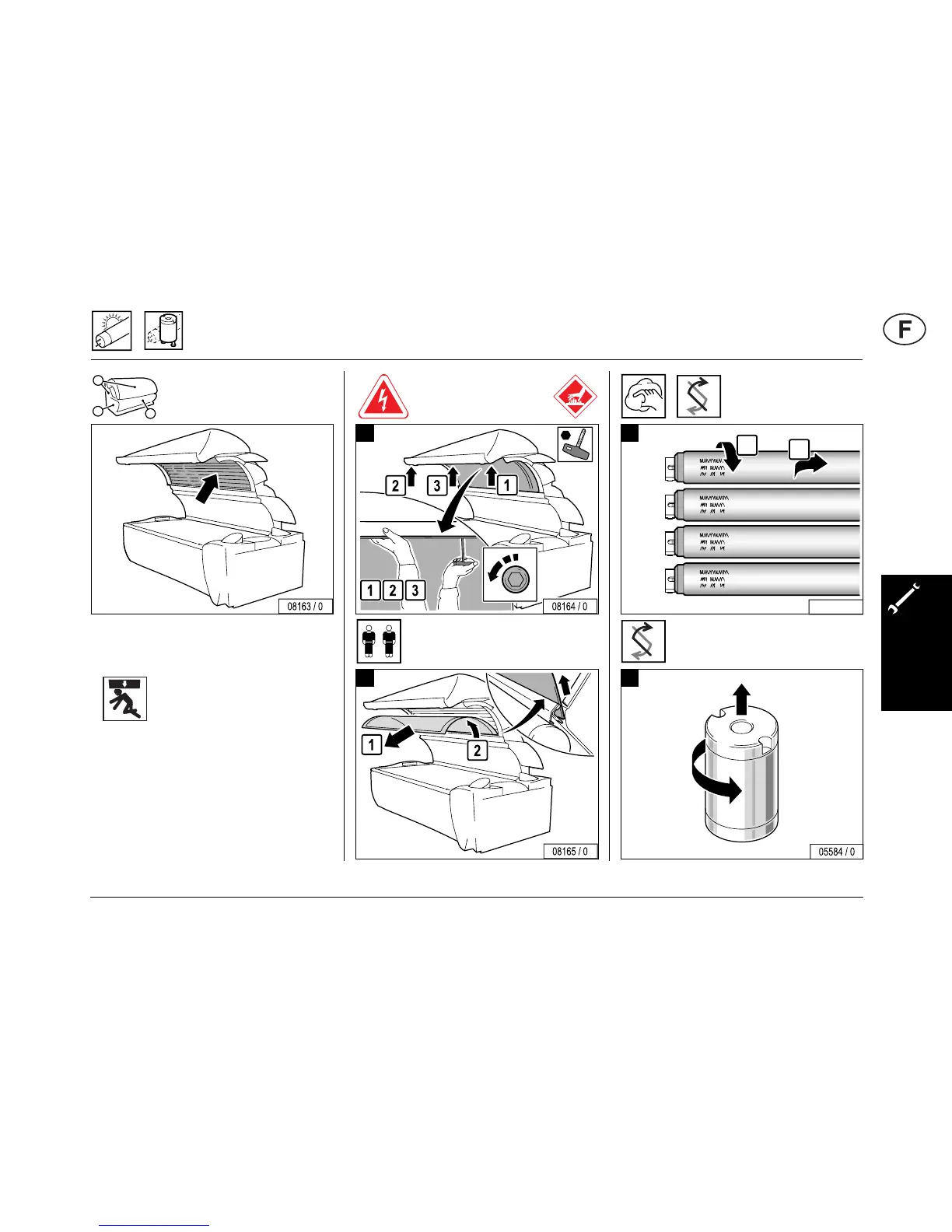 F

08163 / 0

2 3 1

1 2 3

08164 / 0

1

2

08165 / 0

05584 / 0